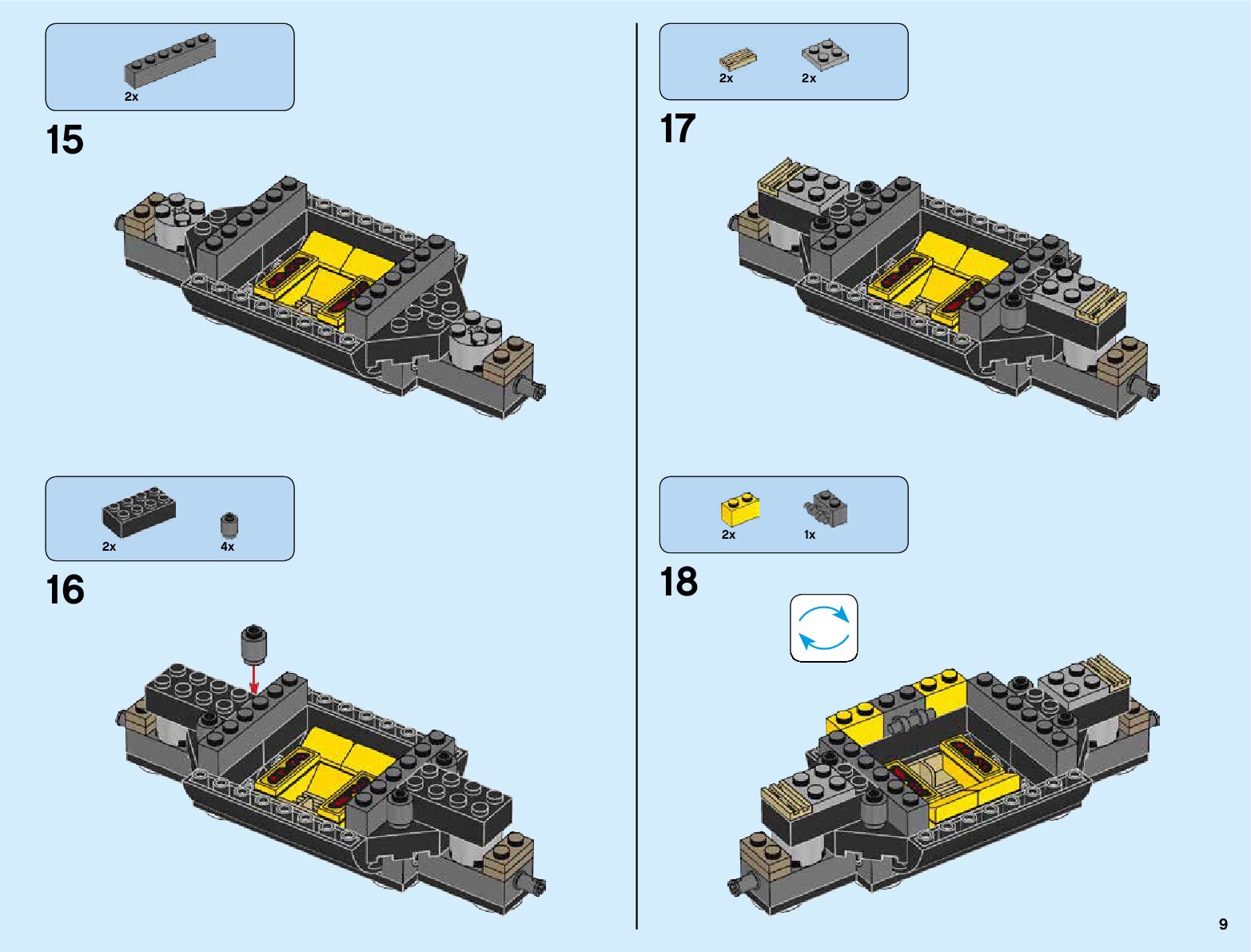 2x

15

2x 4x

16

2x 2x

17

2x 1x

18

9