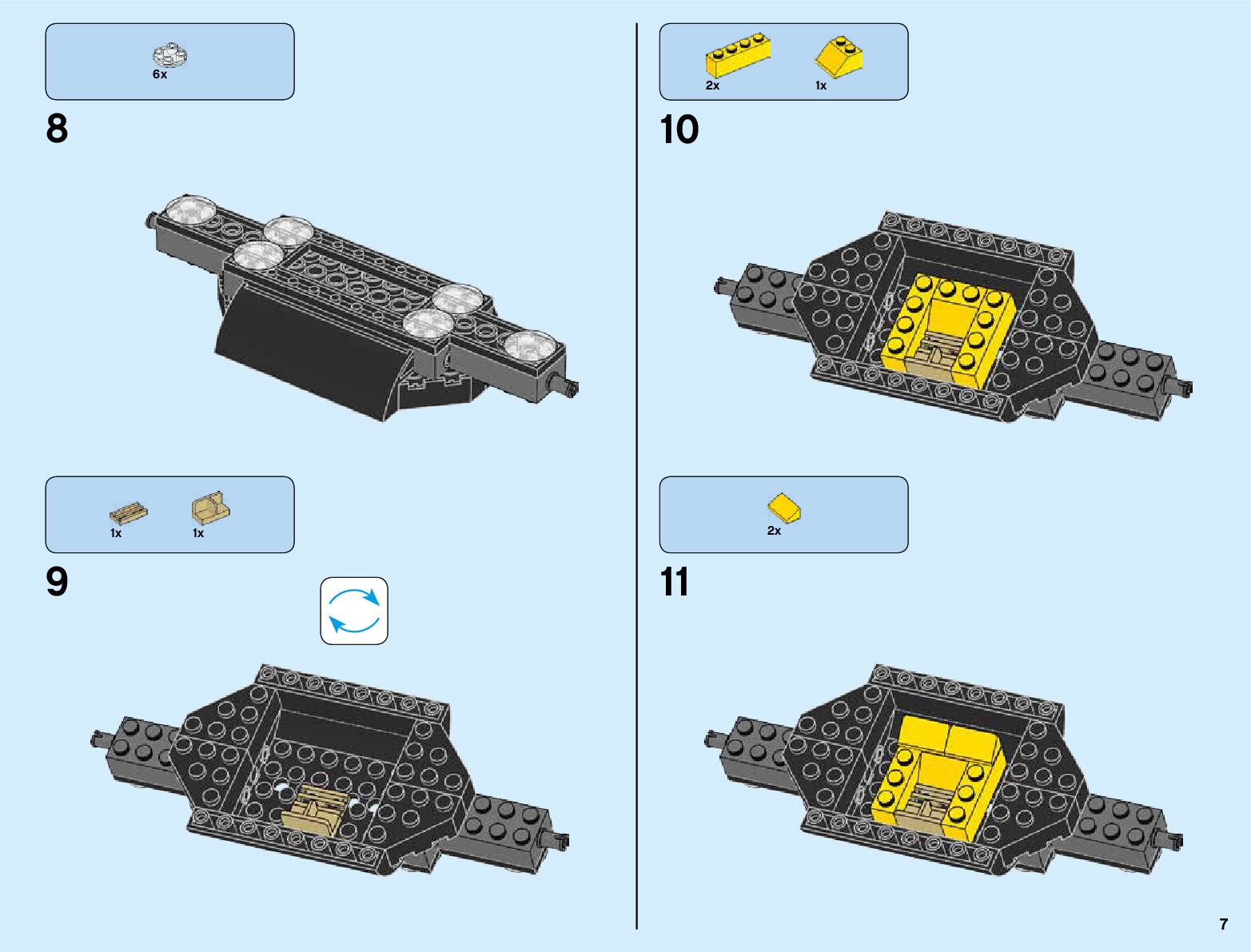 6x

8

1x 1x

9

2x 1x

10

2x

11

7