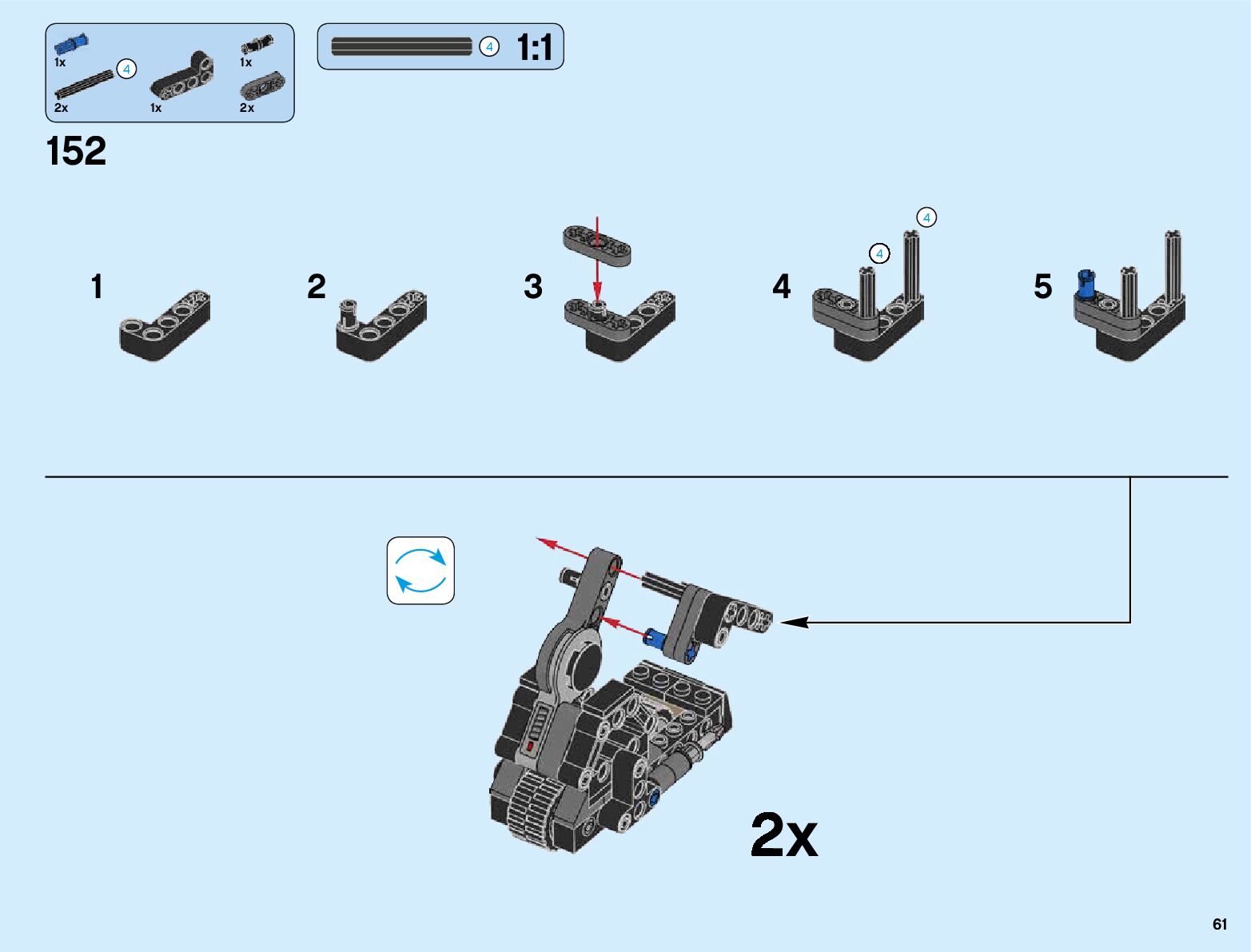 1x
4
1x
2x
1x
2x

4
1:1

152

1

2

3

4
4
4

5

2x

61