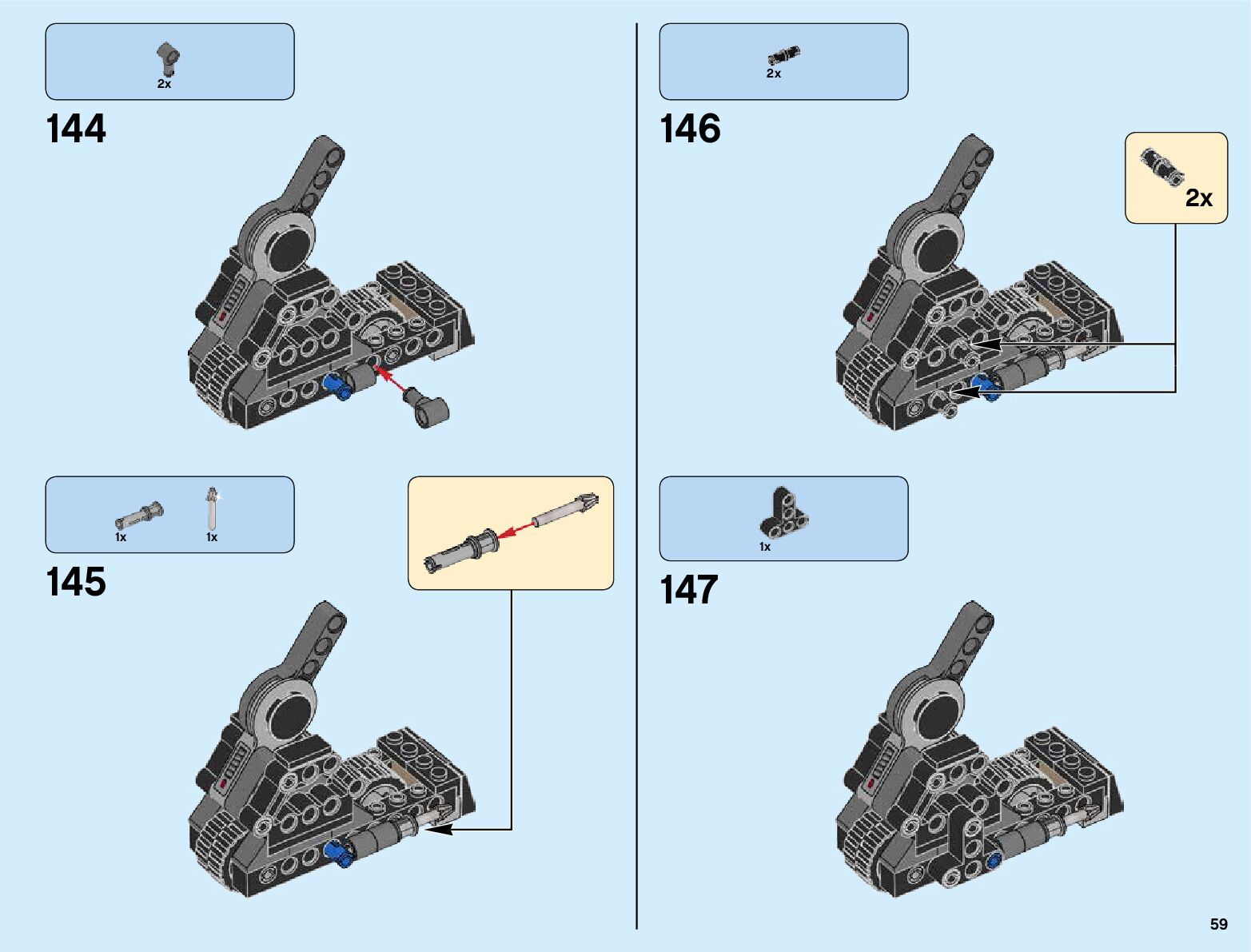 2x

144

1x 1x

145

2x

146

2x

1x

147

59