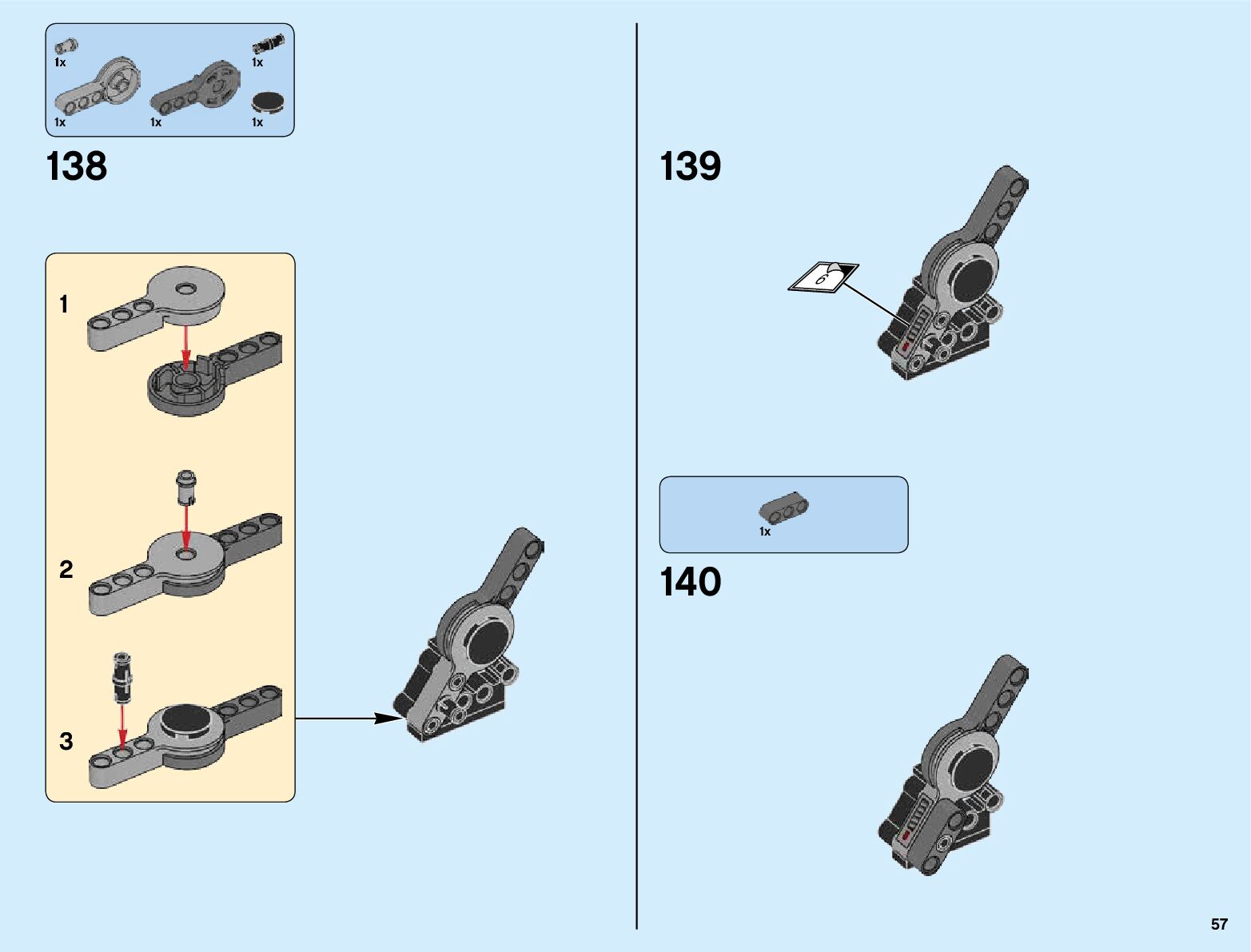 1x
1x
1x
1x
1x

138

1

2

3

139

6

1x

140

57