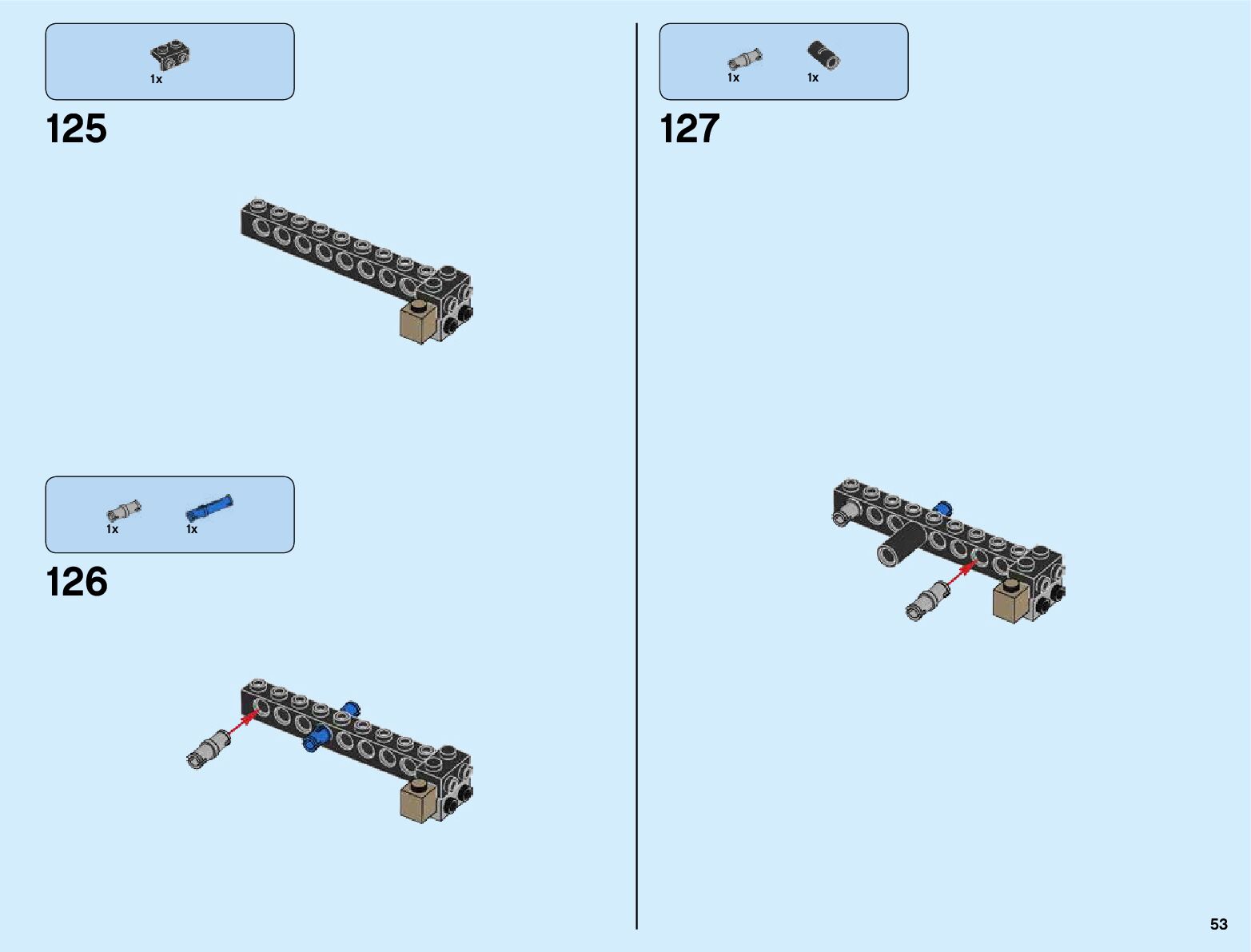 1x

125

1x 1x

126

1x 1x

127

53