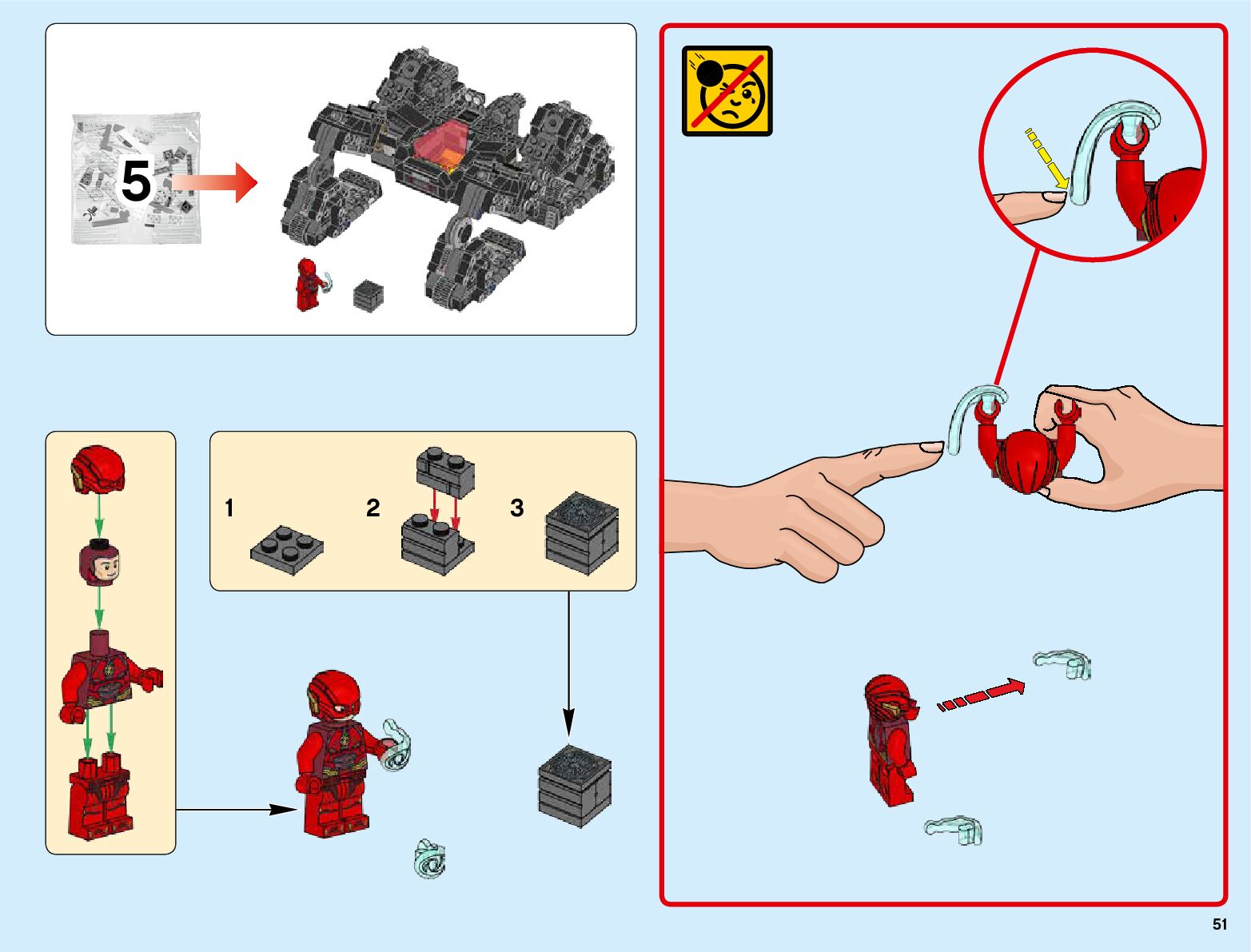 5

1

2

3

51