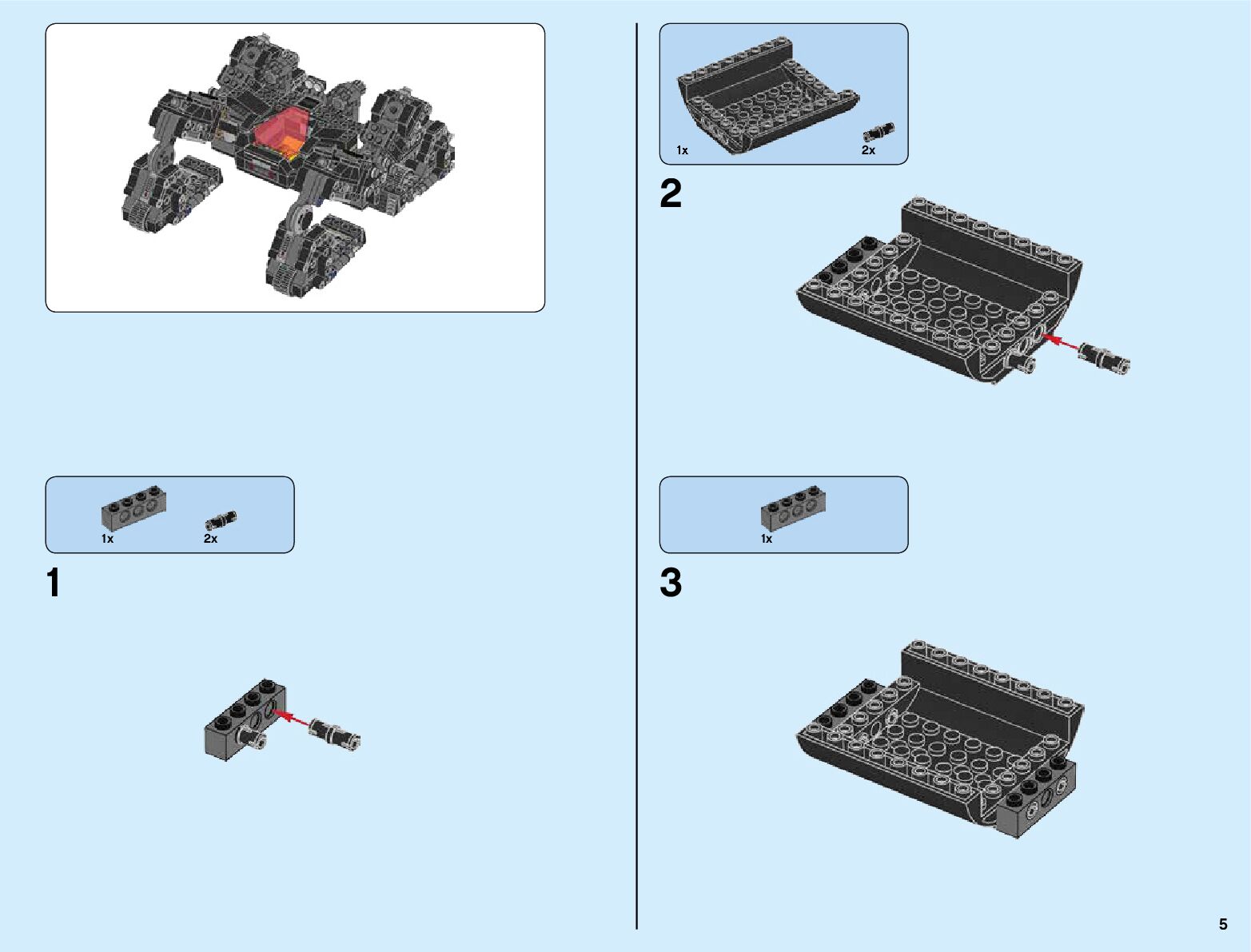 1x 2x

1

1x 2x

2

1x

3

5