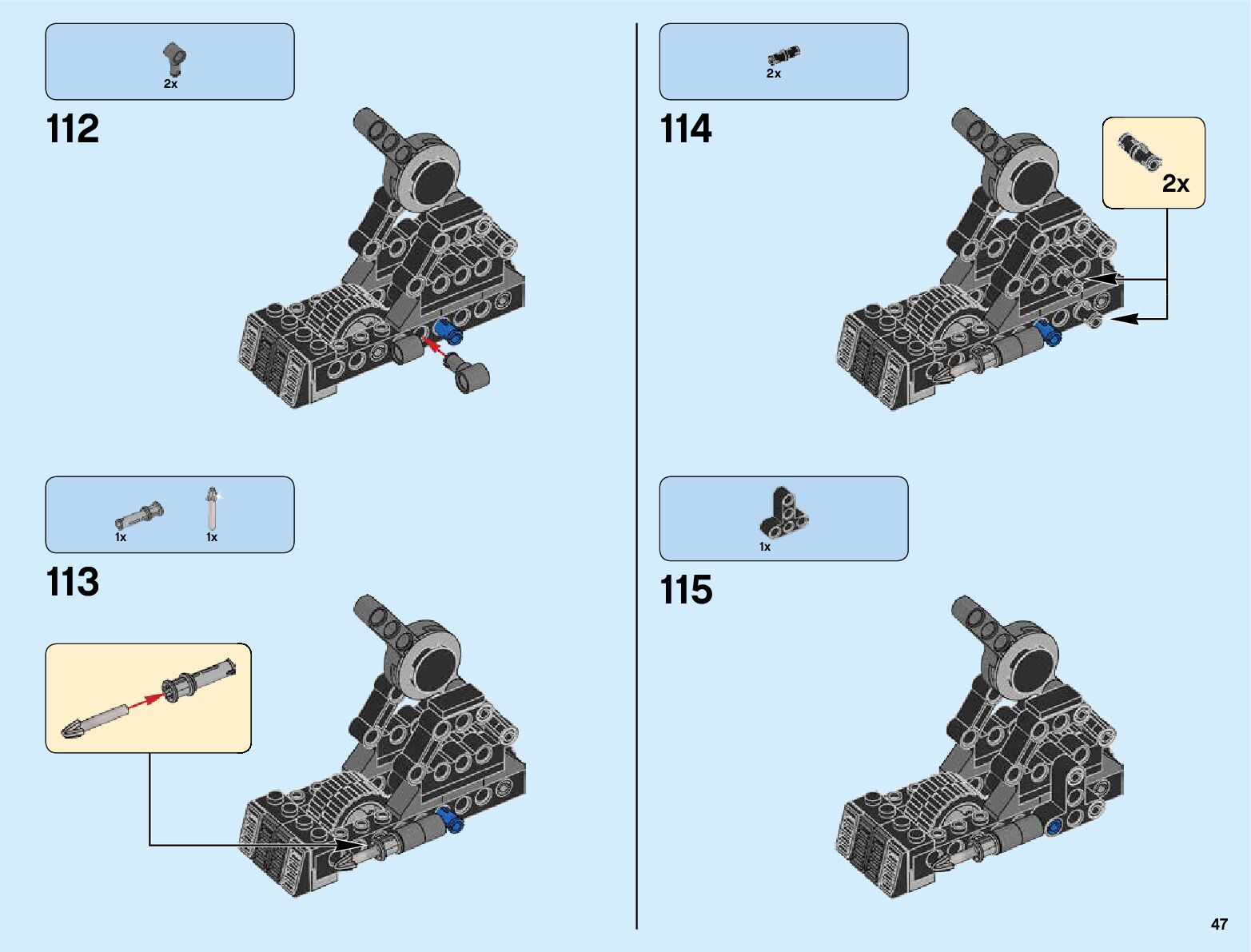 2x

112

1x 1x

113

2x

114

2x

1x

115

47