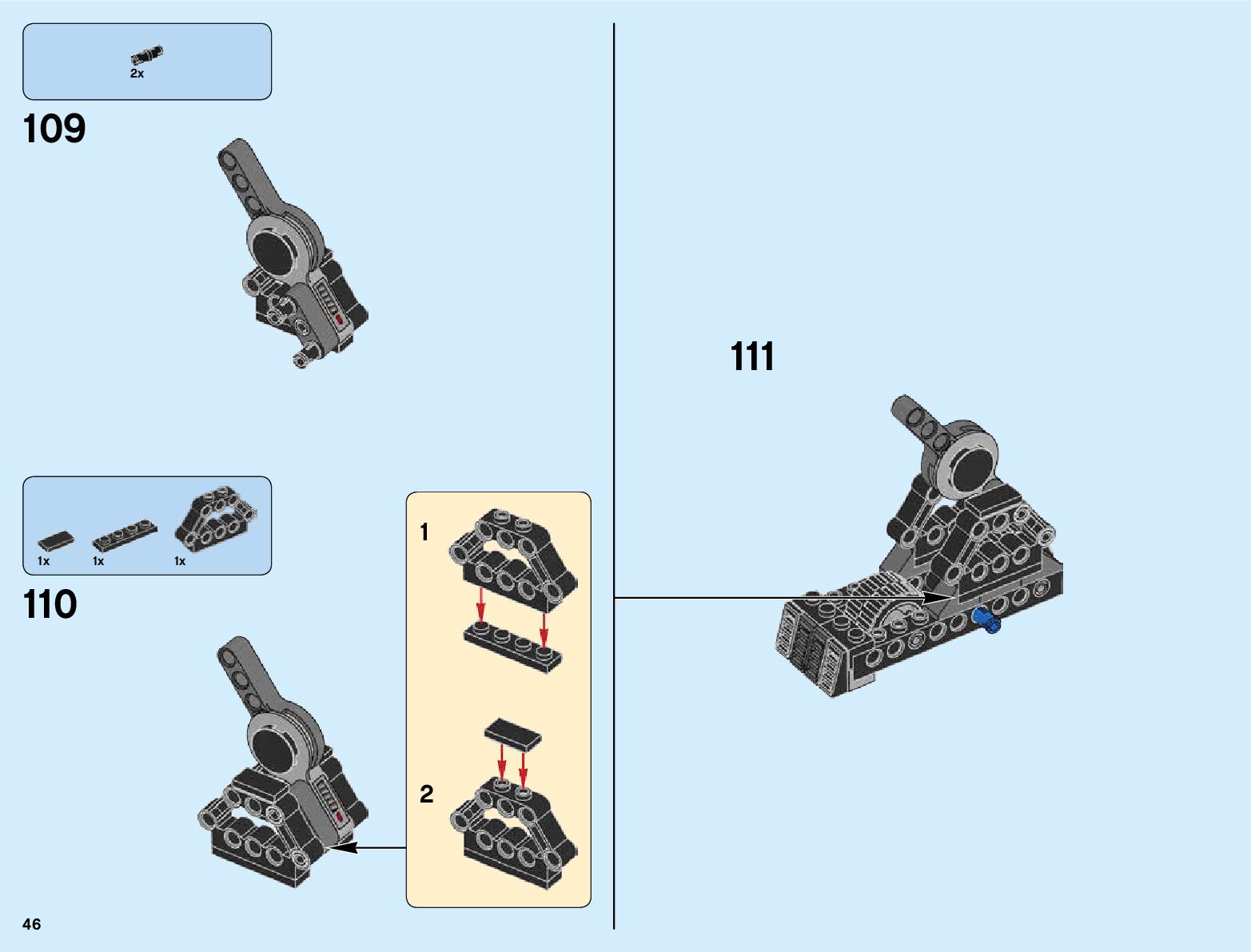 2x

109

1x 1x 1x

110

1

2

111

46