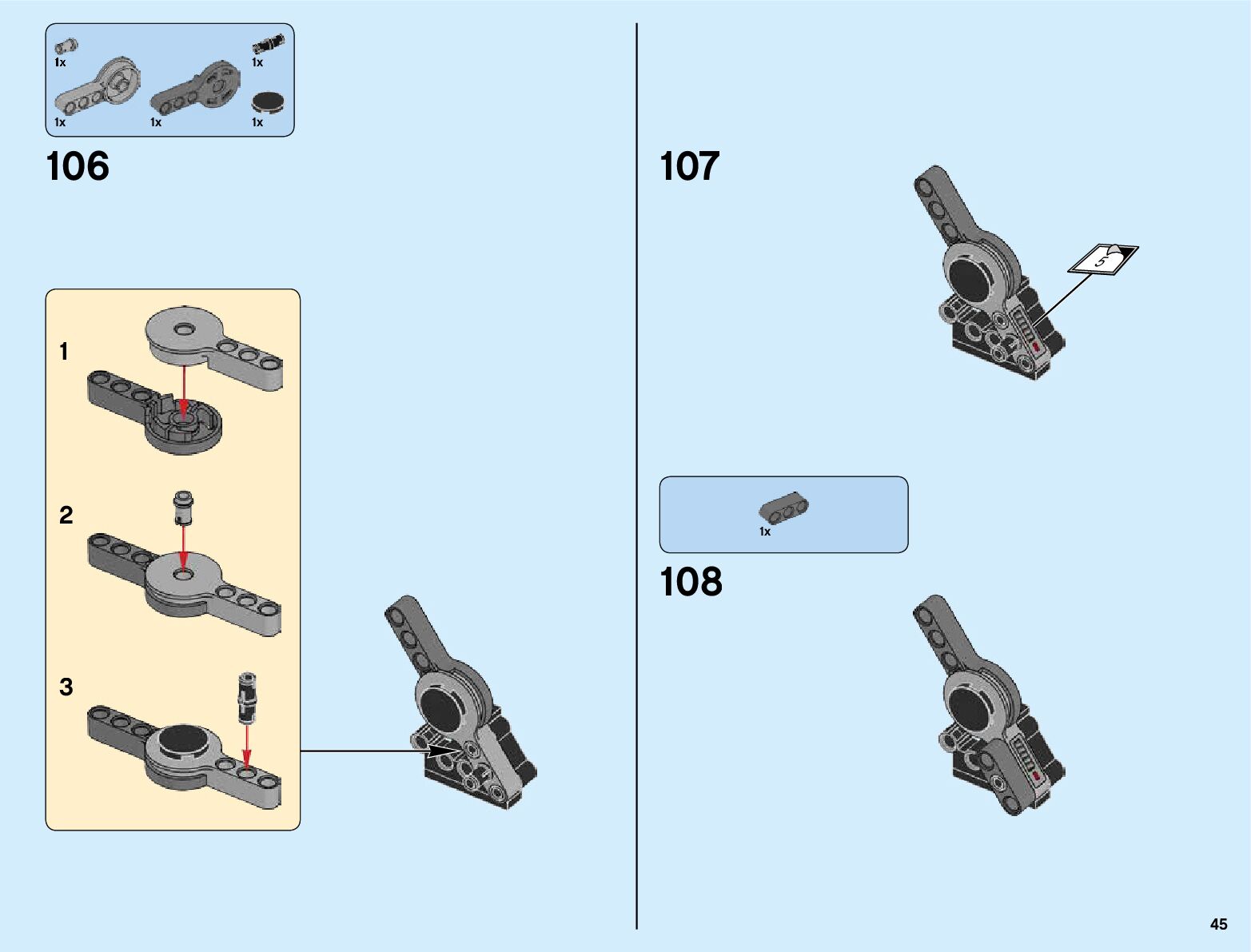 1x
1x
1x
1x
1x

106

1

2

3

107

5

1x

108

45