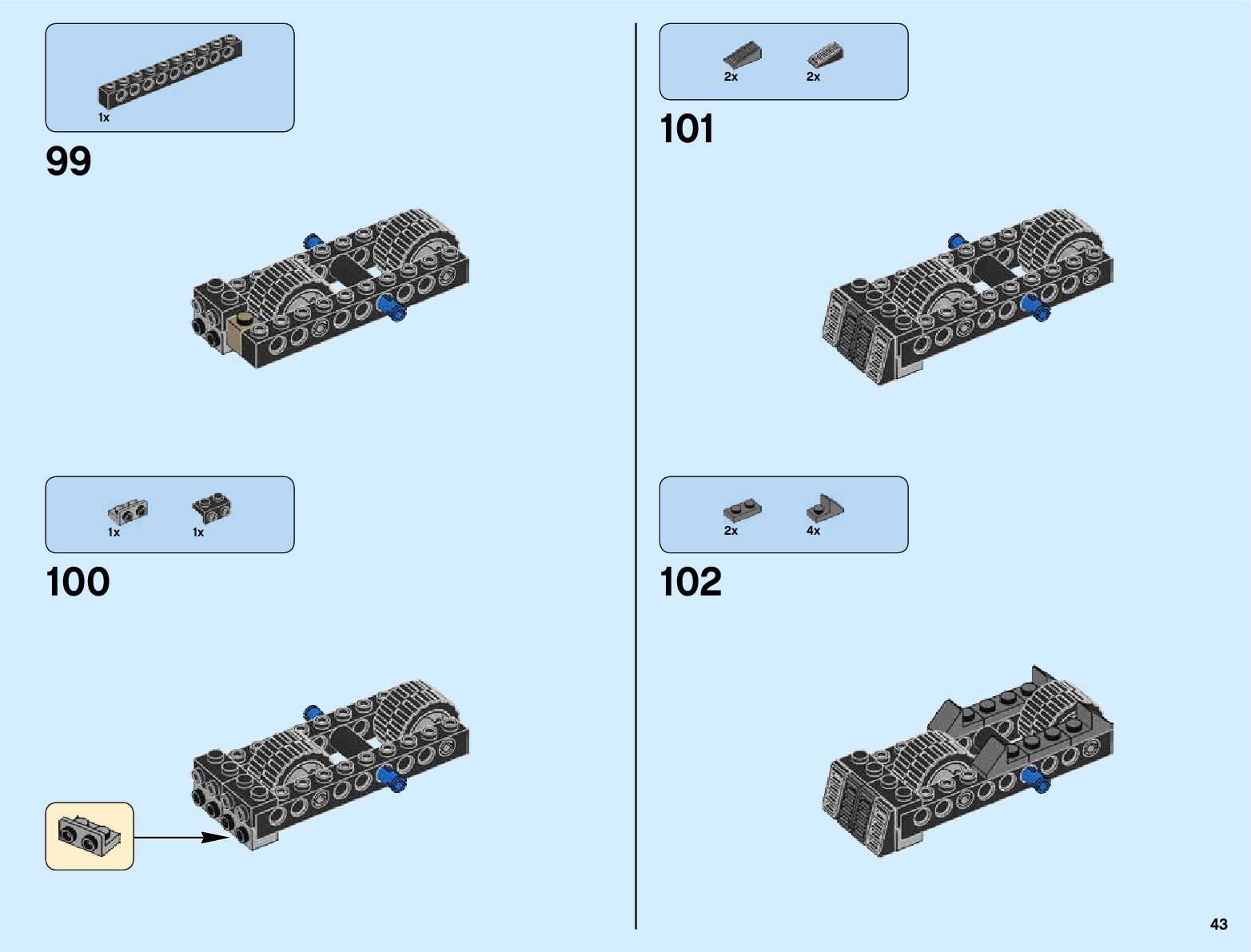 1x

99

1x 1x

100

2x 2x

101

2x 4x

102

43