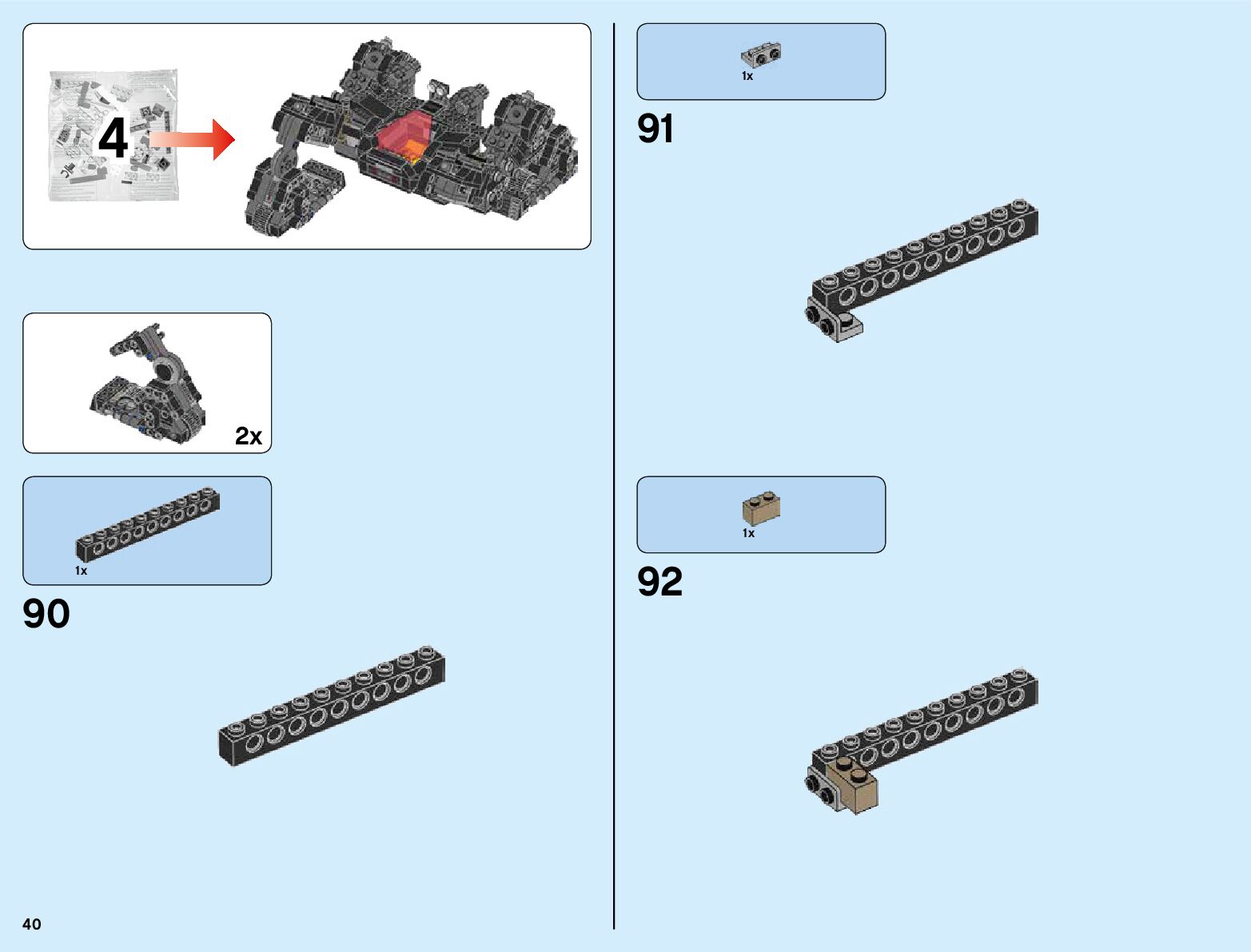 4

2x

1x

90

40

1x

91

1x

92