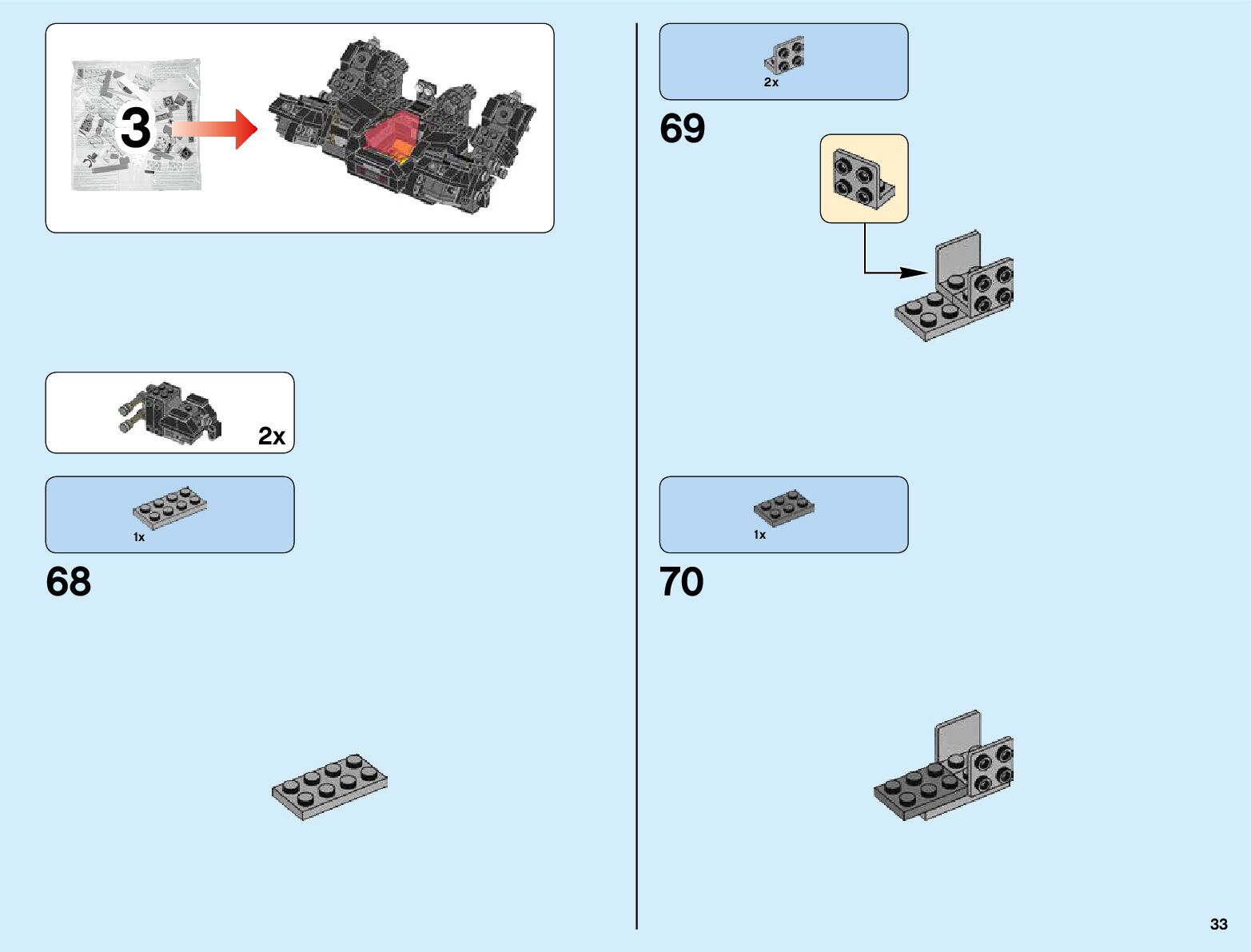 3

2x

1x

68

2x

69

1x

70

33