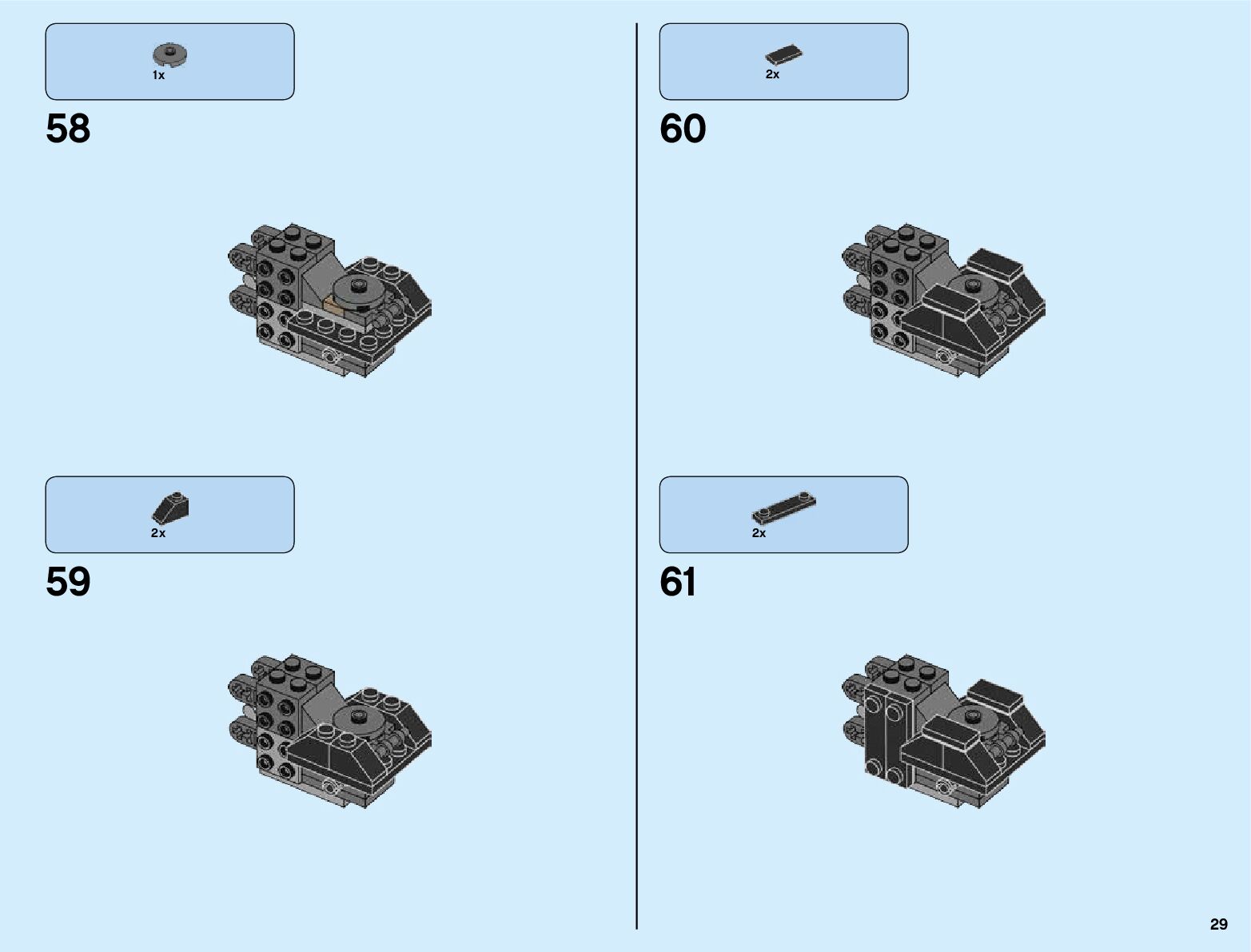 1x

58

2x

59

2x

60

2x

61

29