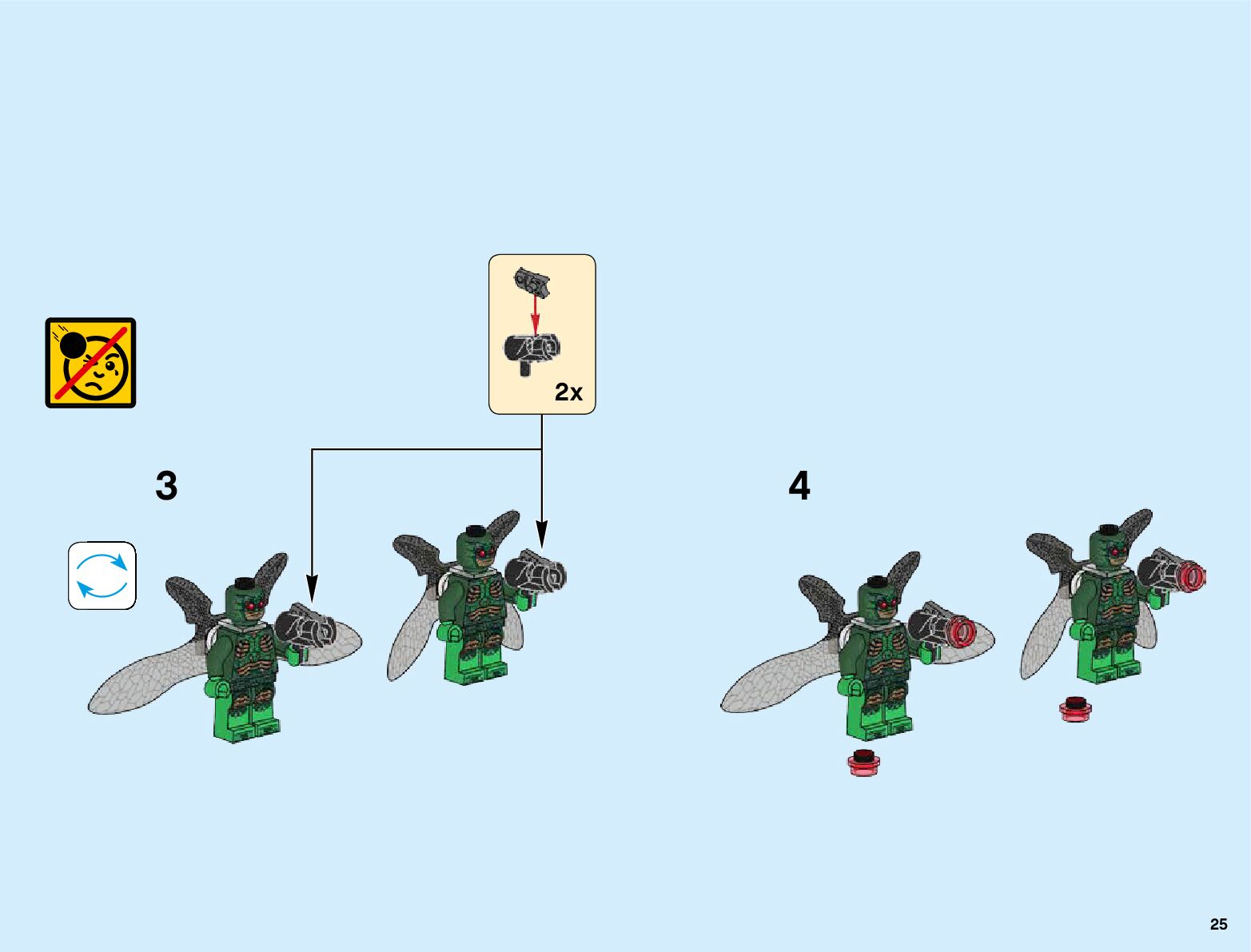 2x

3

4

25