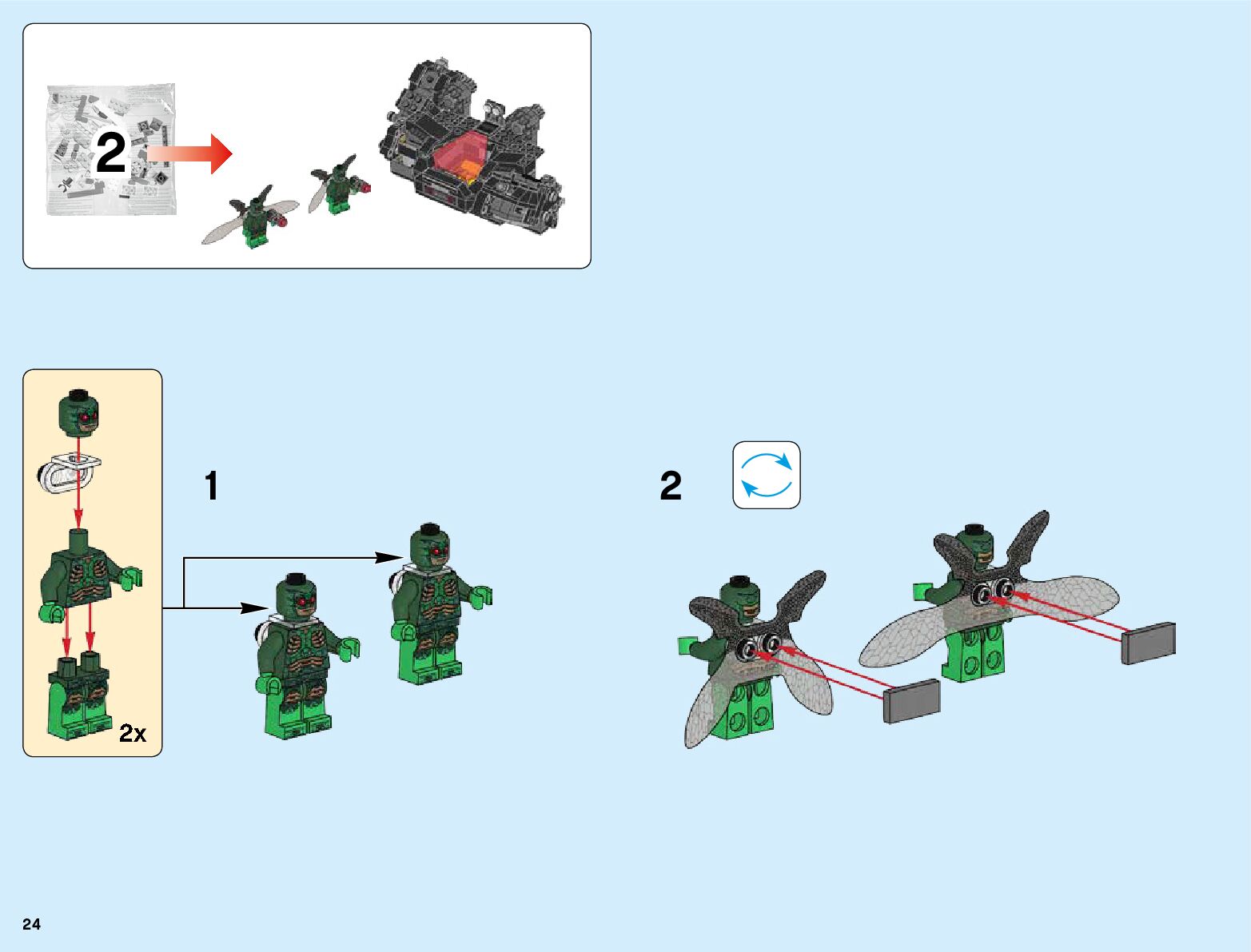 2

2x

1

2

24