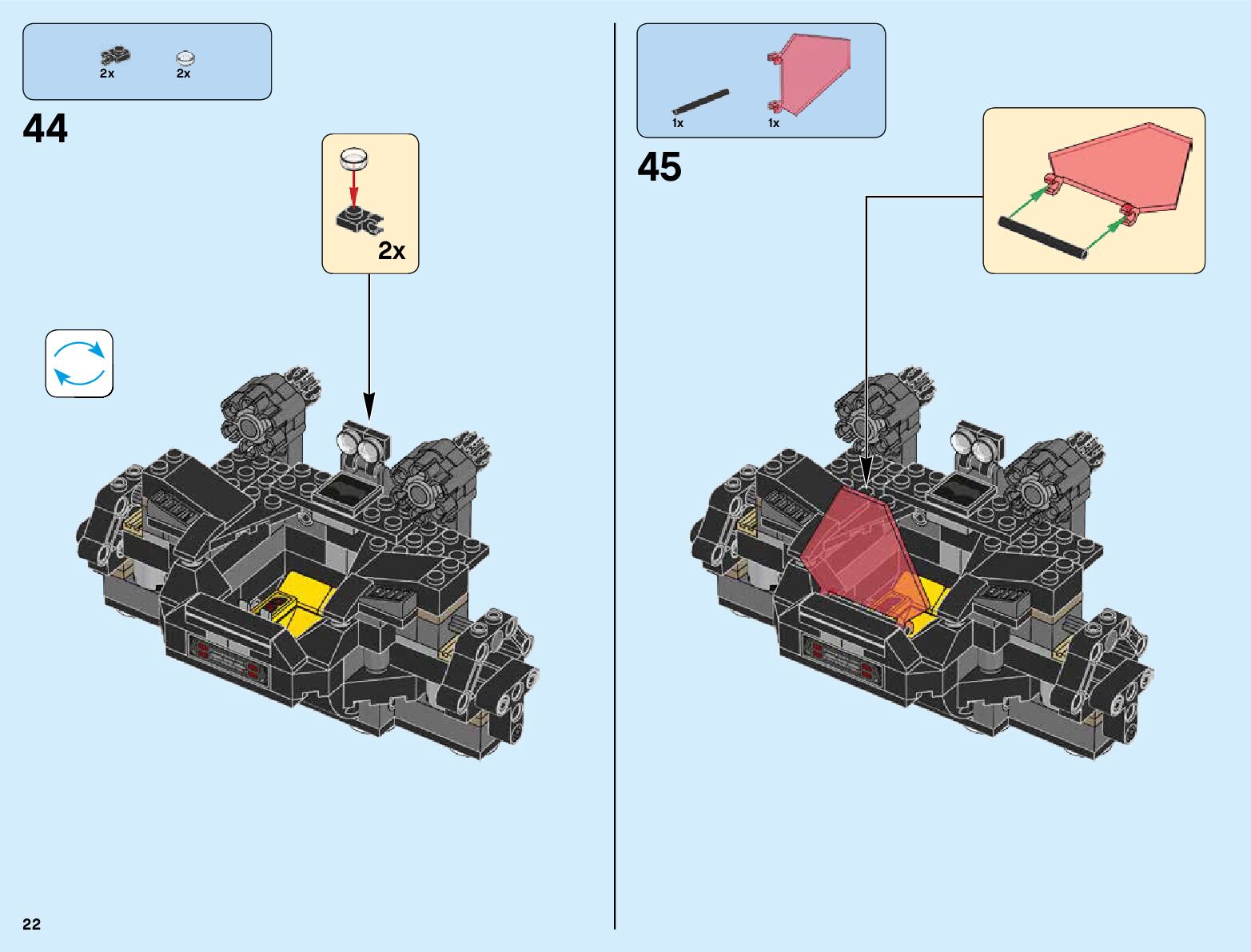 2x 2x

44

2x

1x 1x

45

22