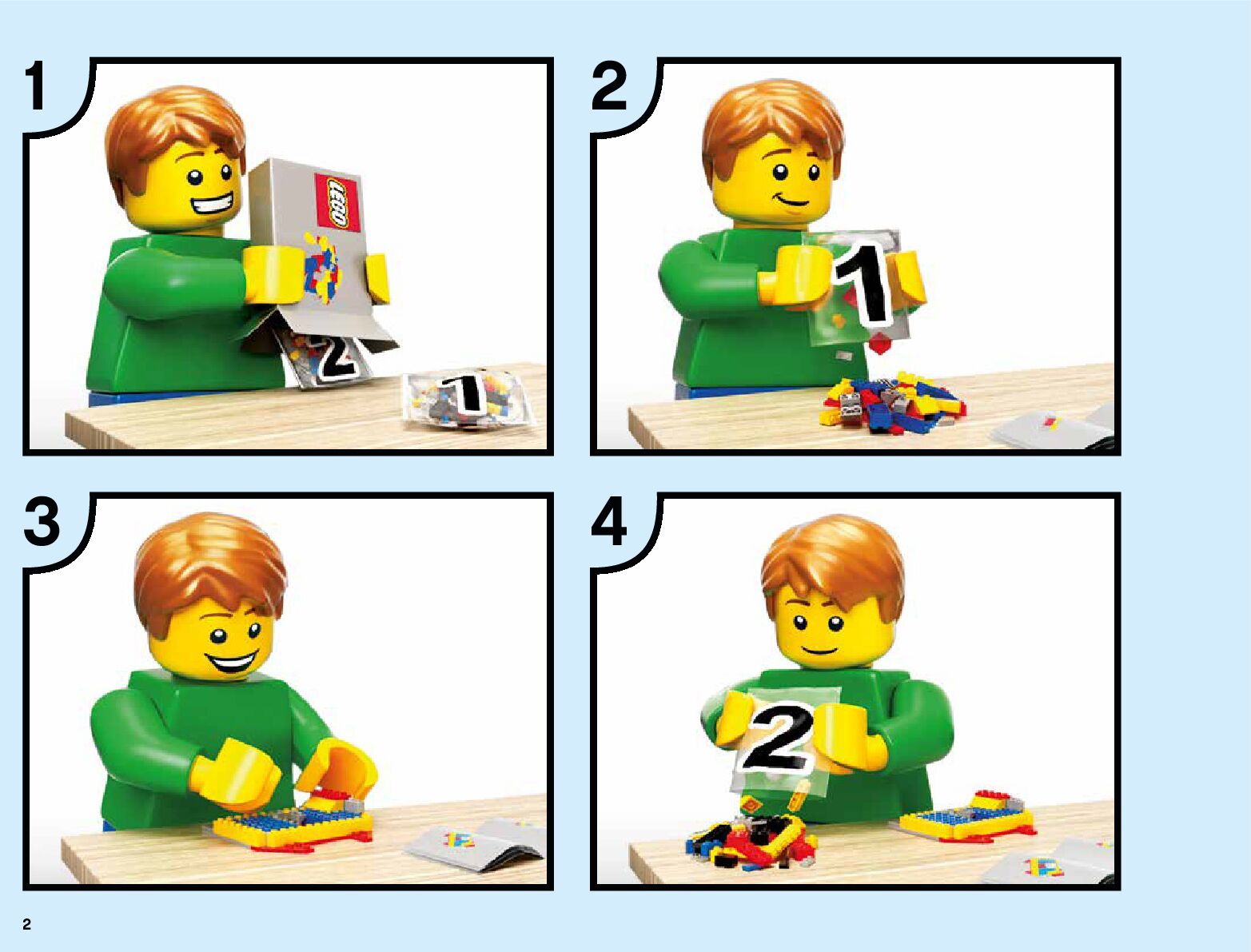 1

LEGO

2

1

2

1

3

4

2

2