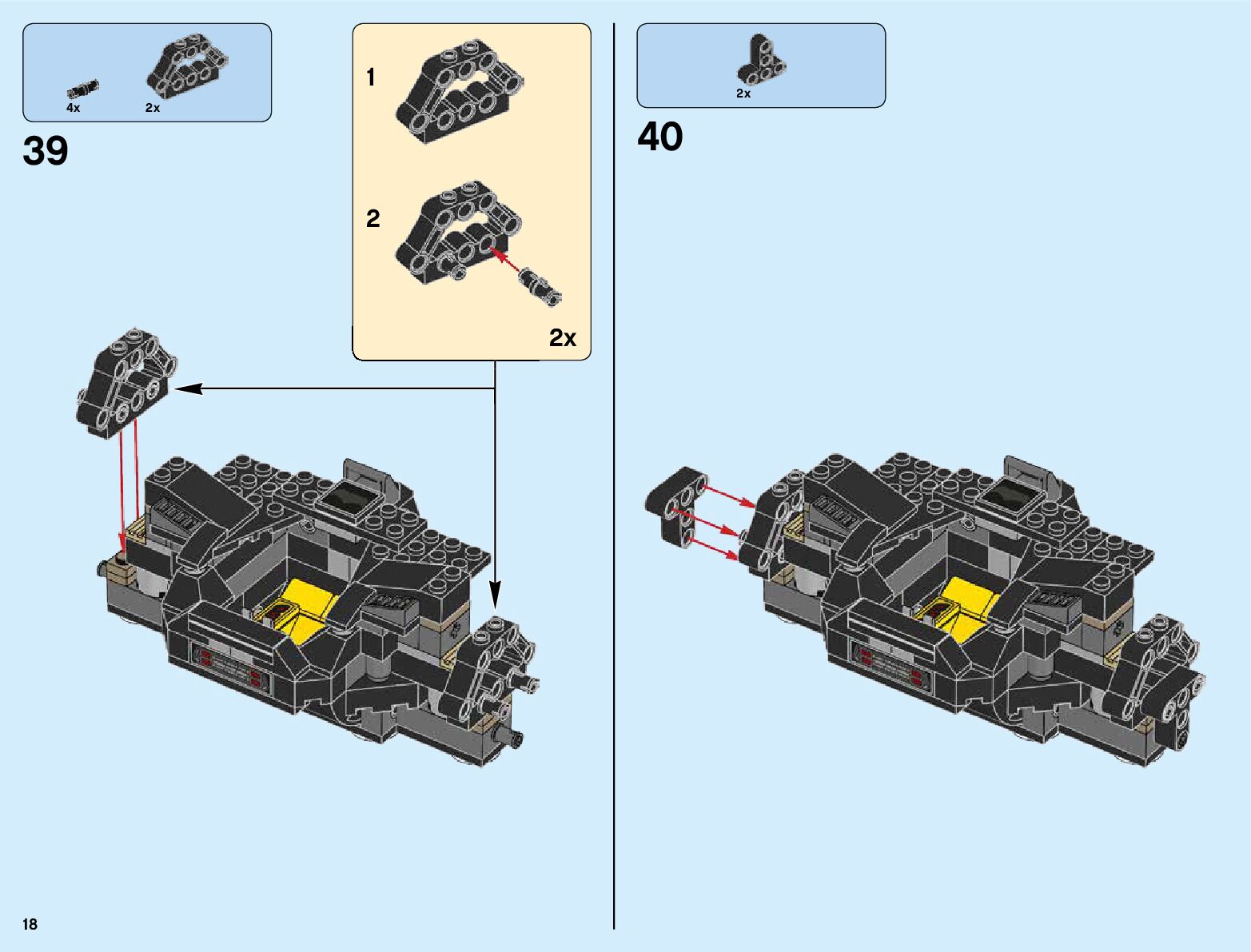 4x 2x

39

1

2

2x

2x

40

18