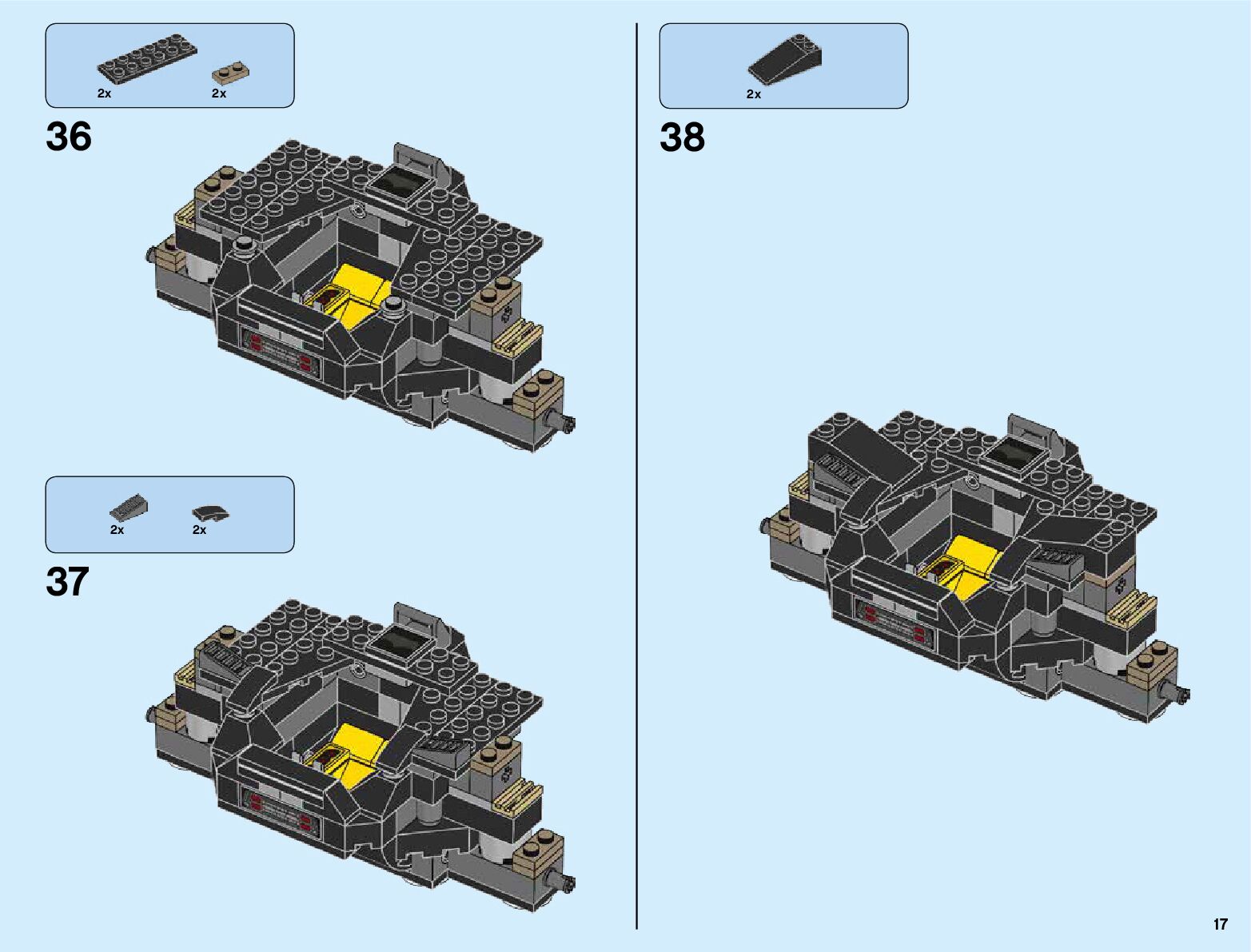 2x 2x

36

2x 2x

37

2x

38

17