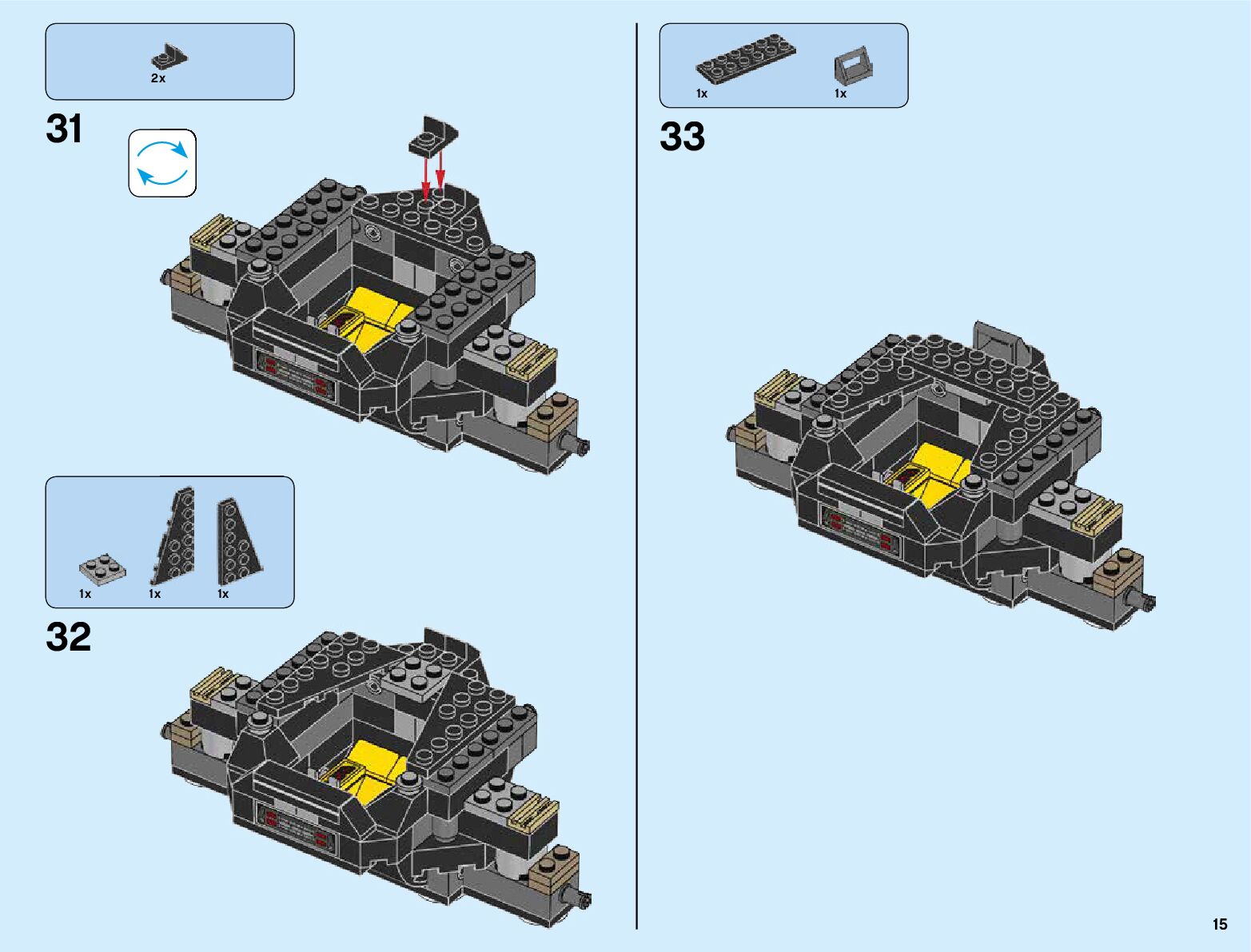 2x

31

1x 1x 1x

32

1x 1x

33

15