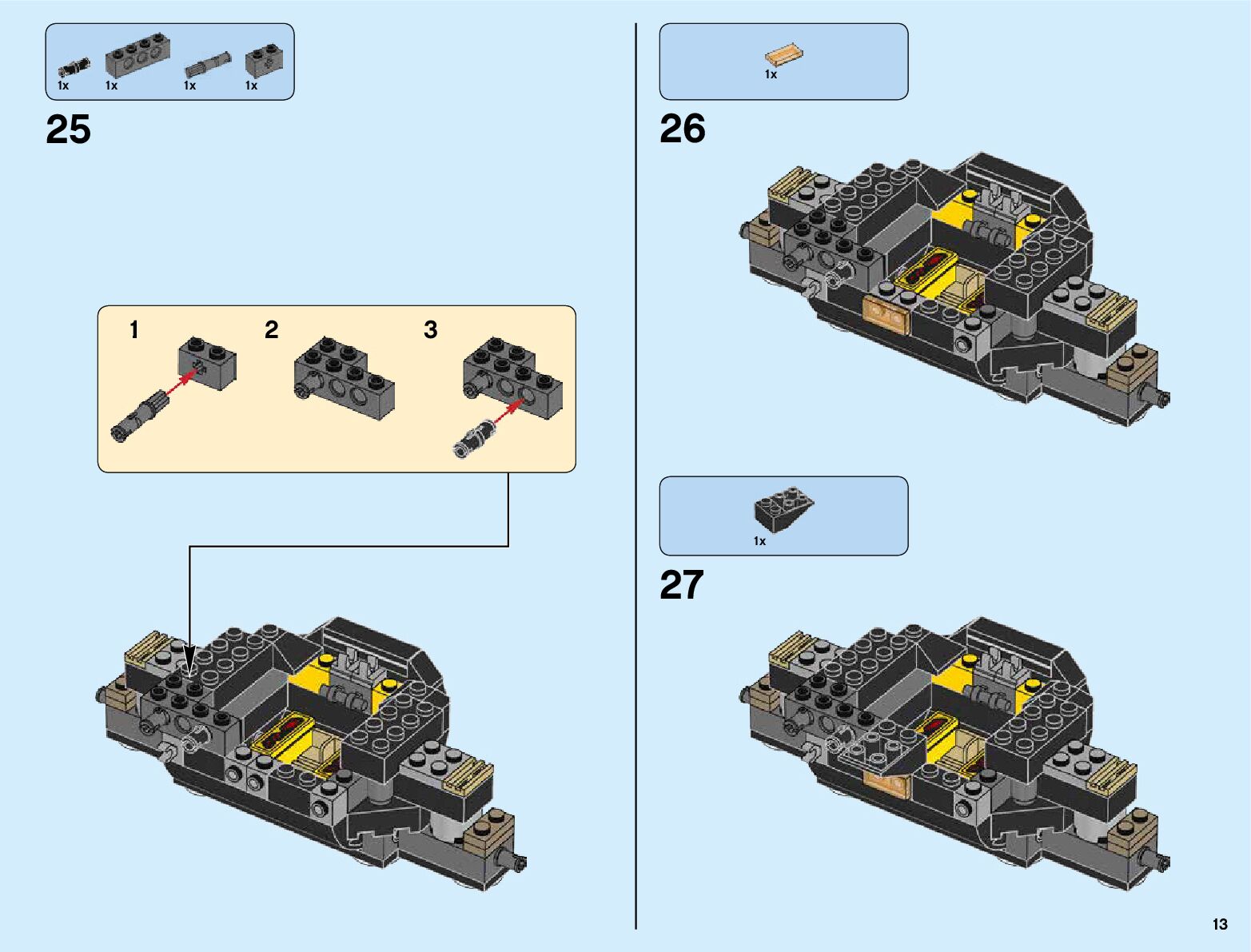 1x 1x 1x 1x

25

1 2 3

1x

26

1x

27

13