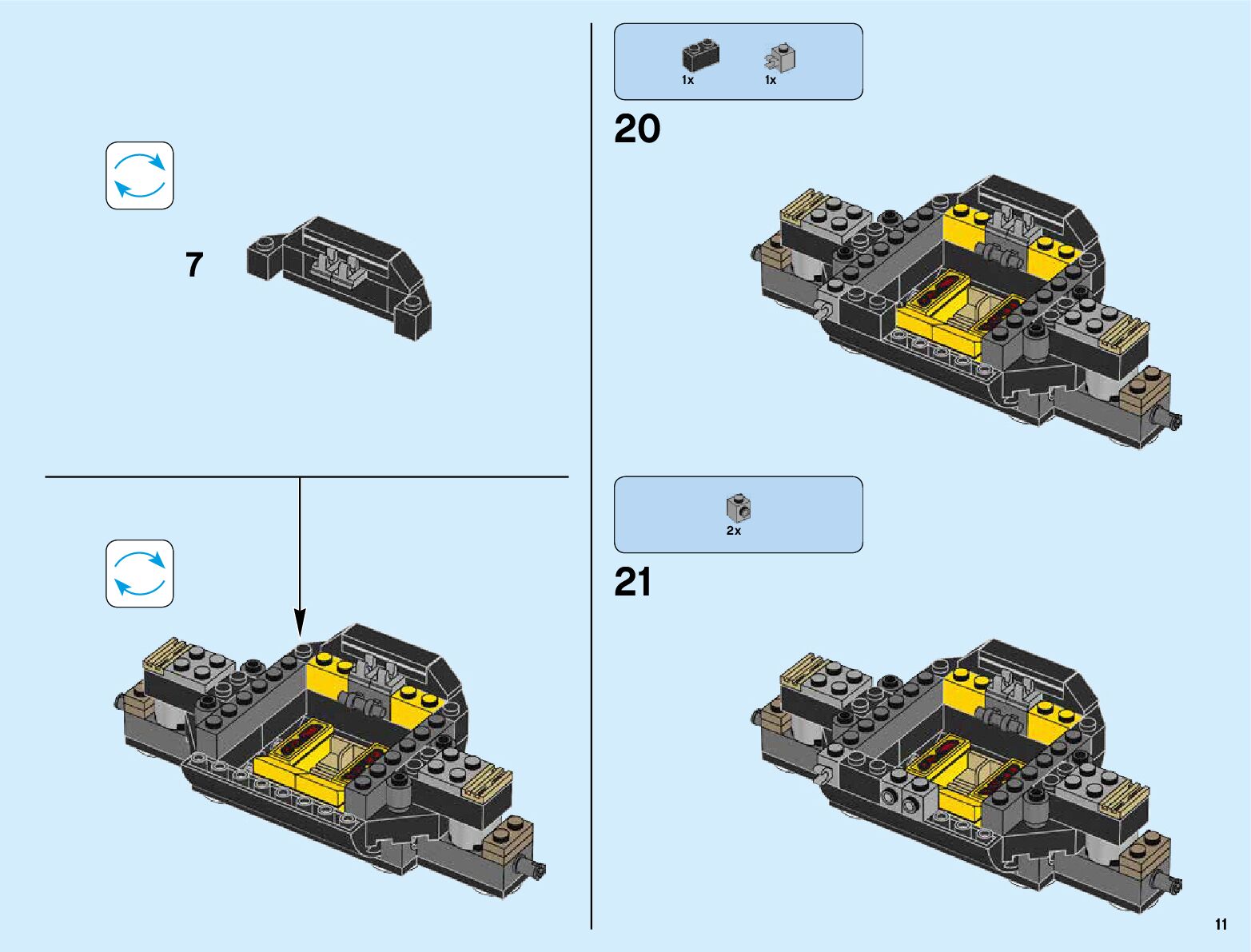 7

1x 1x

20

2x

21

11