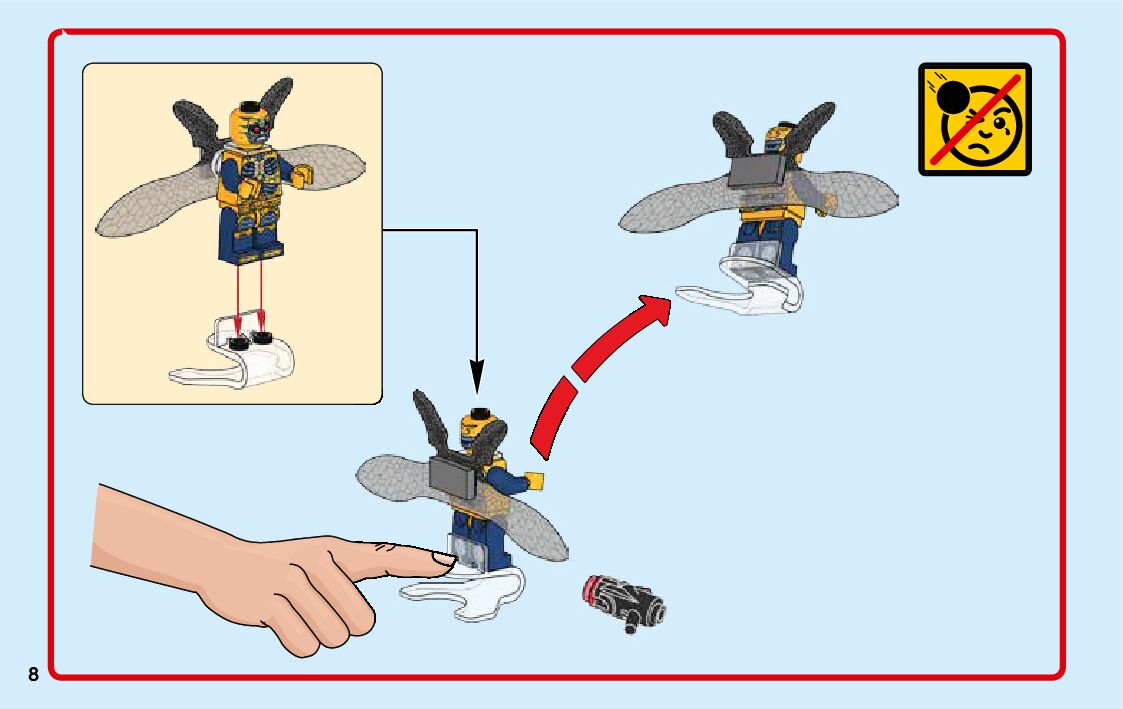 8