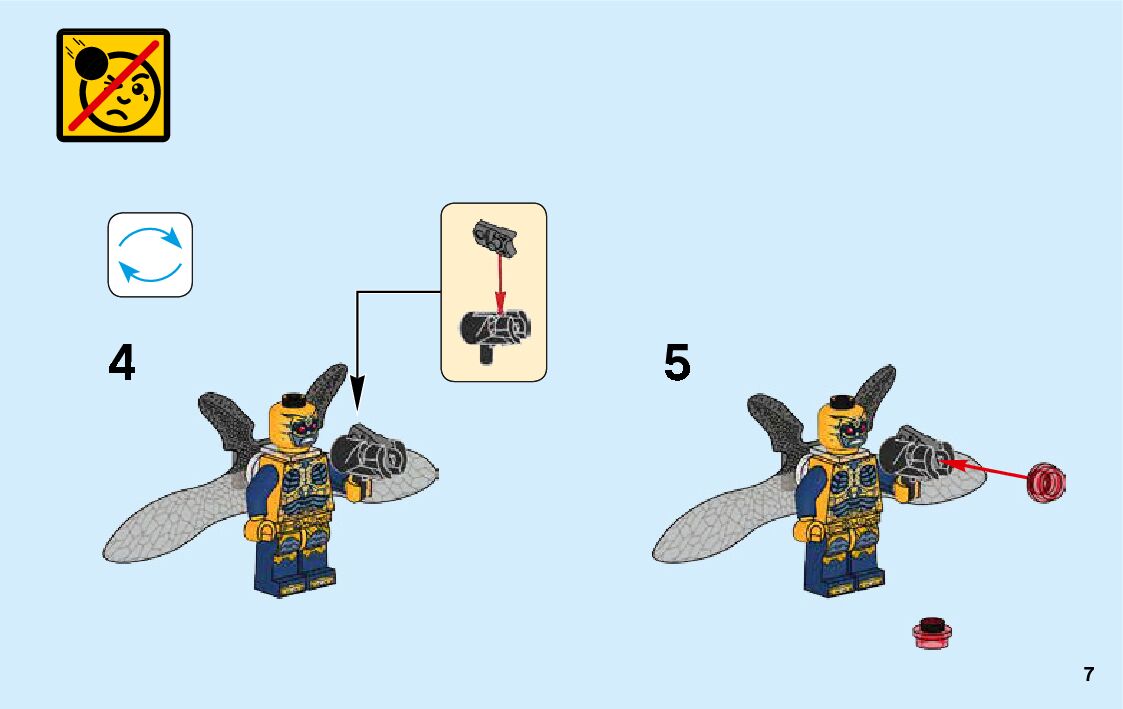 4

5

7