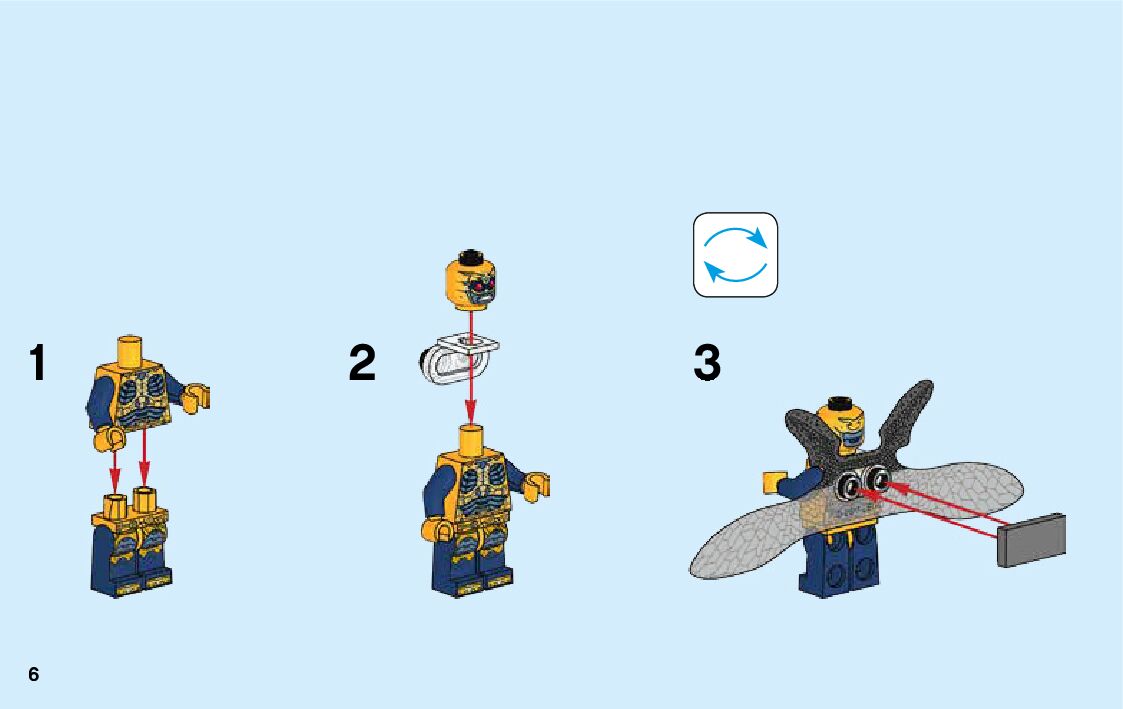 1

2

3

6