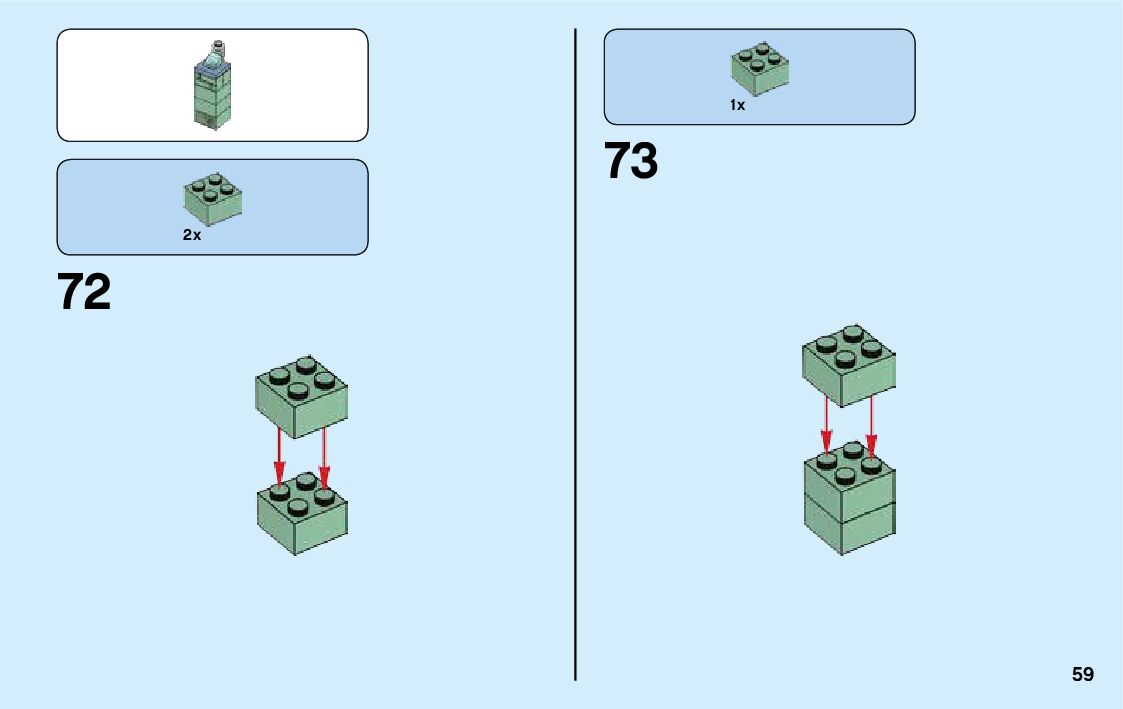 2x

72

1x

73

59