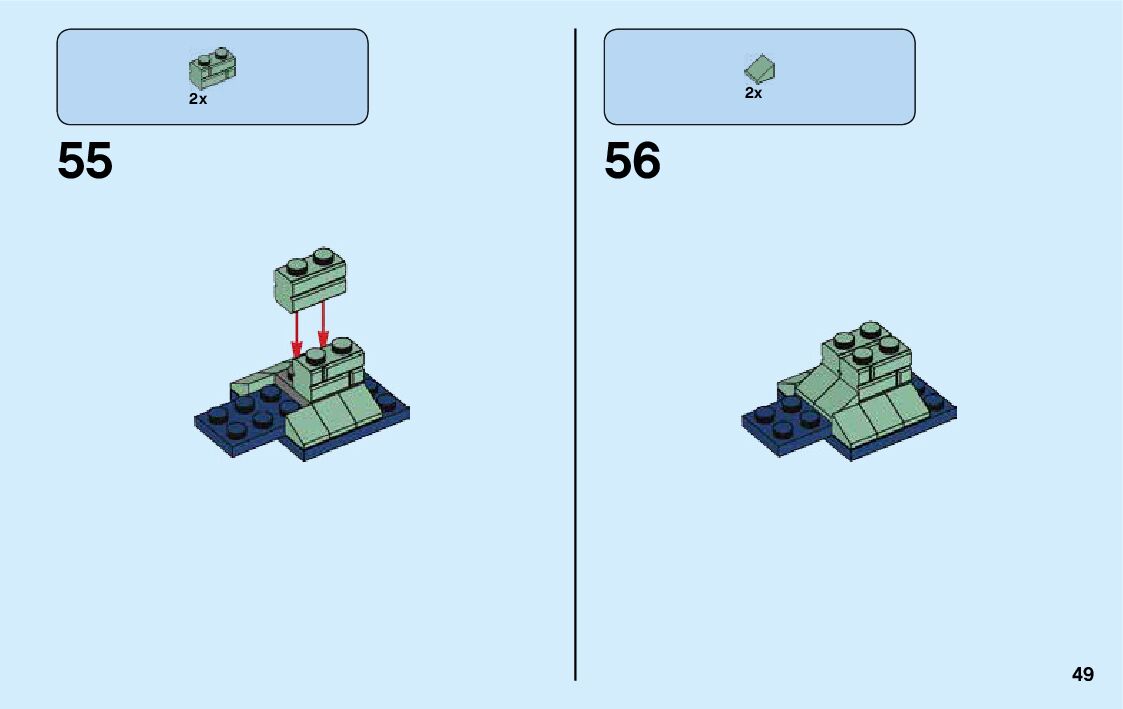 2x

55

2x

56

49