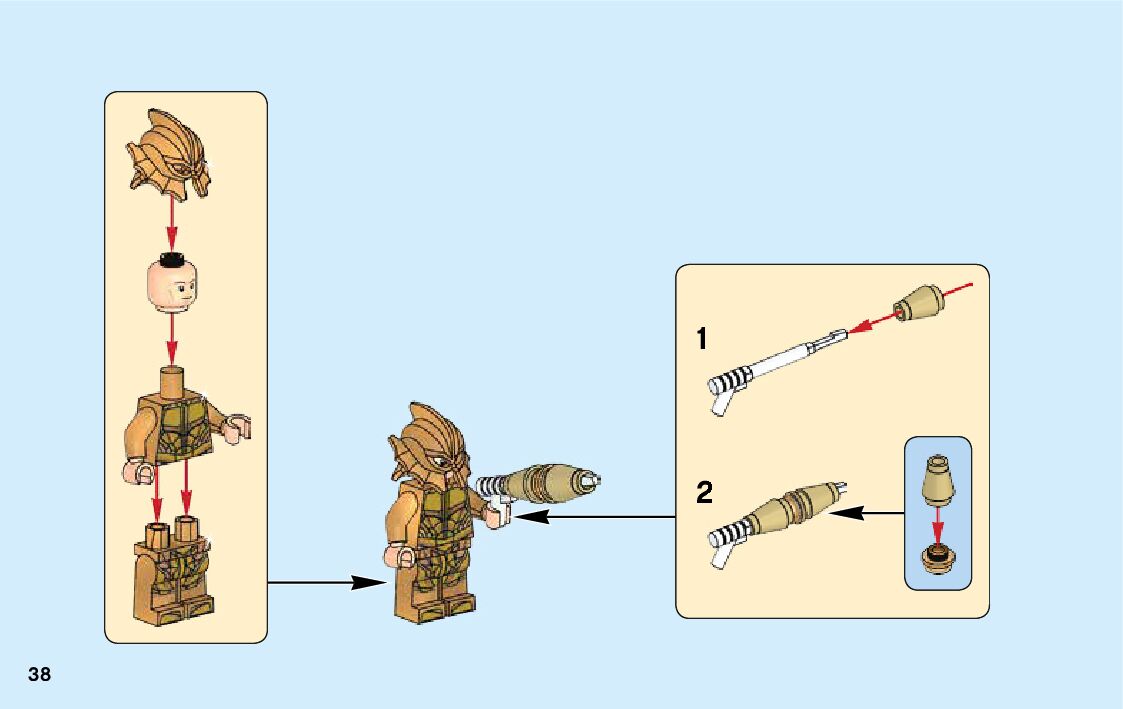 1

2

38