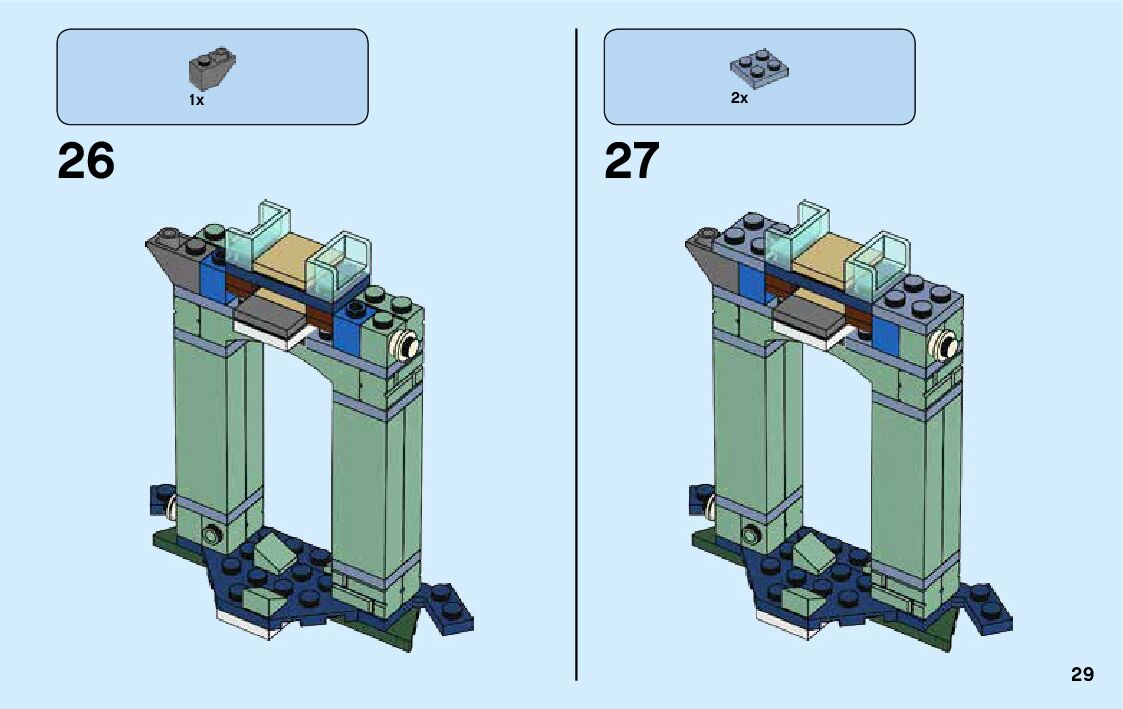 1x

26

2x

27

29