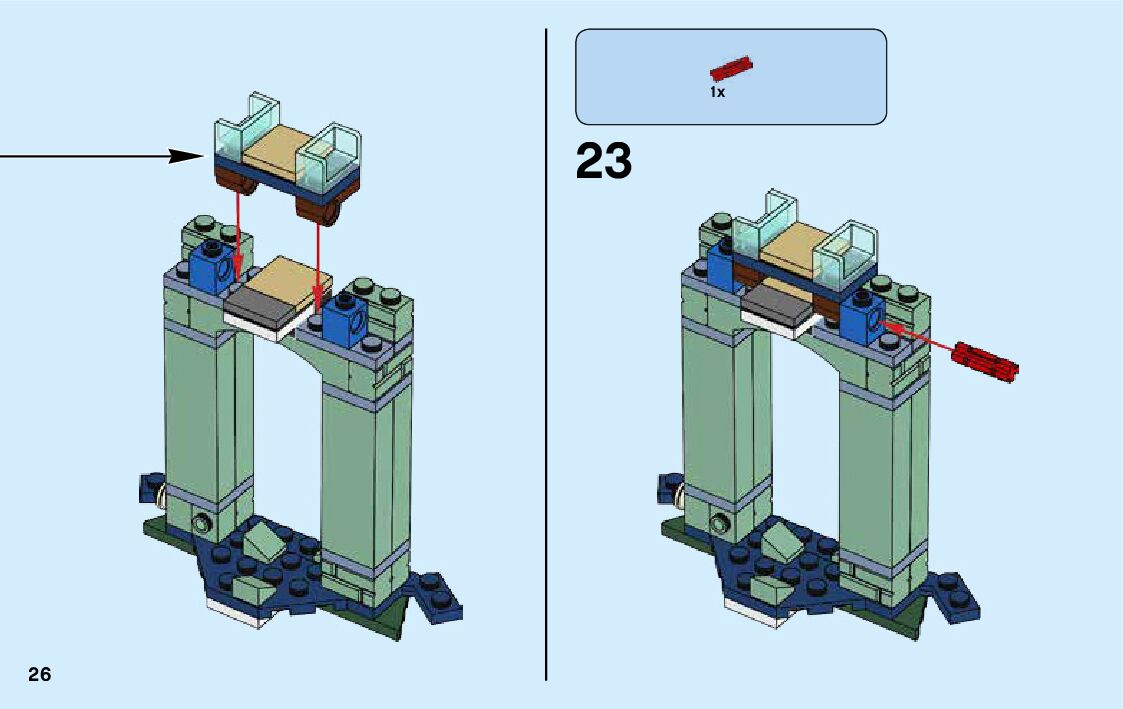 1x

23

26