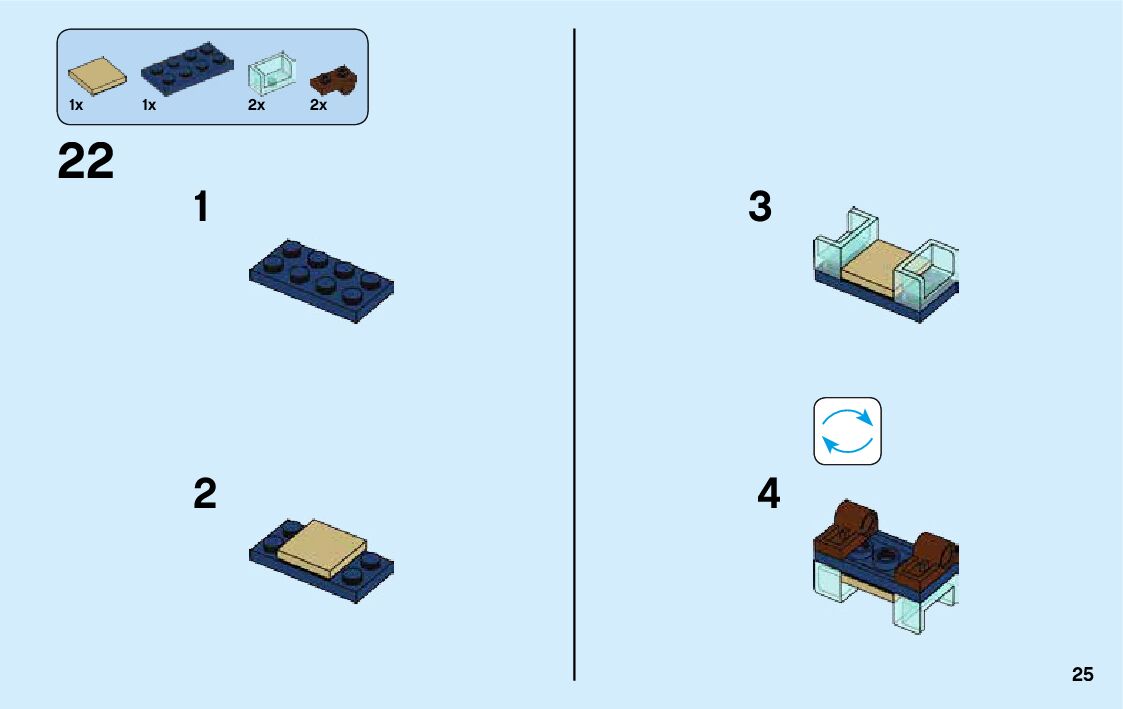 1x 1x 2x 2x

22

1

2

3

4

25