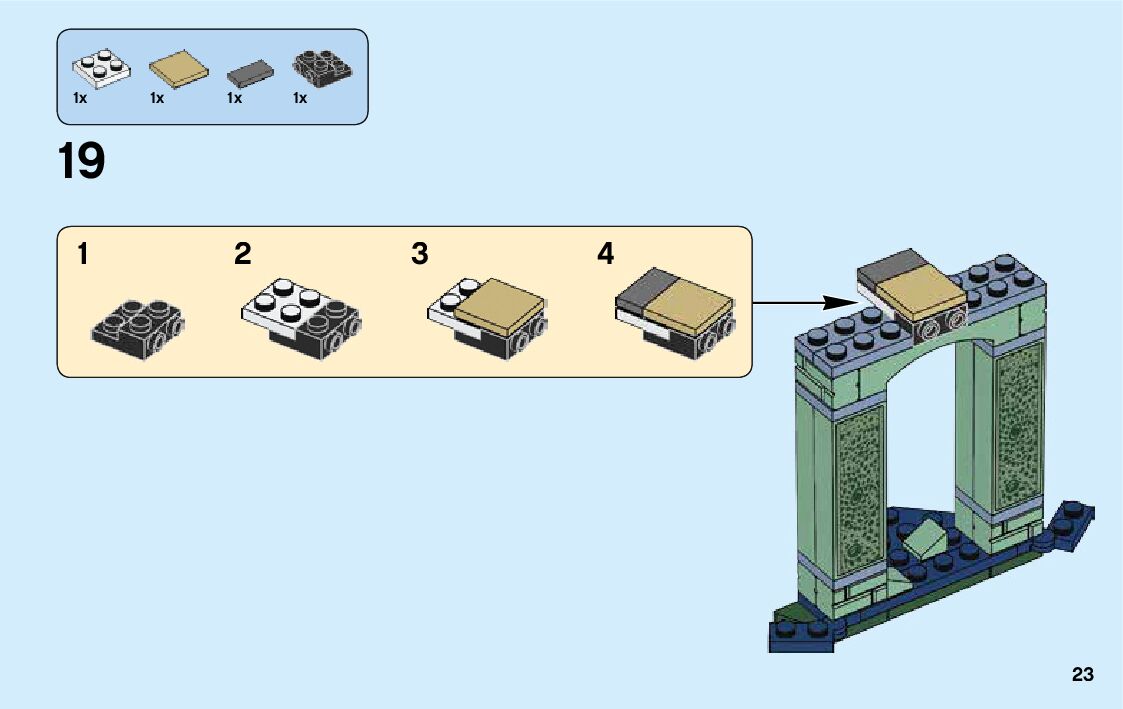 1x 1x 1x 1x

19

1

2

3

4

23