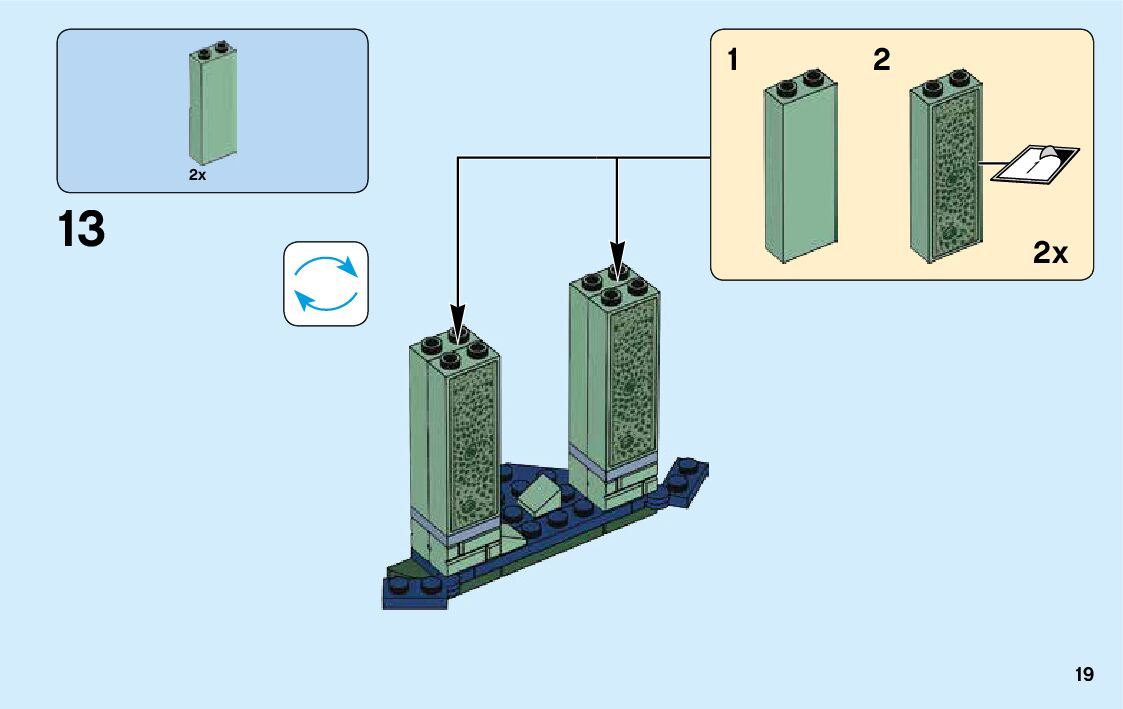 2x

13

1

2

2x

19