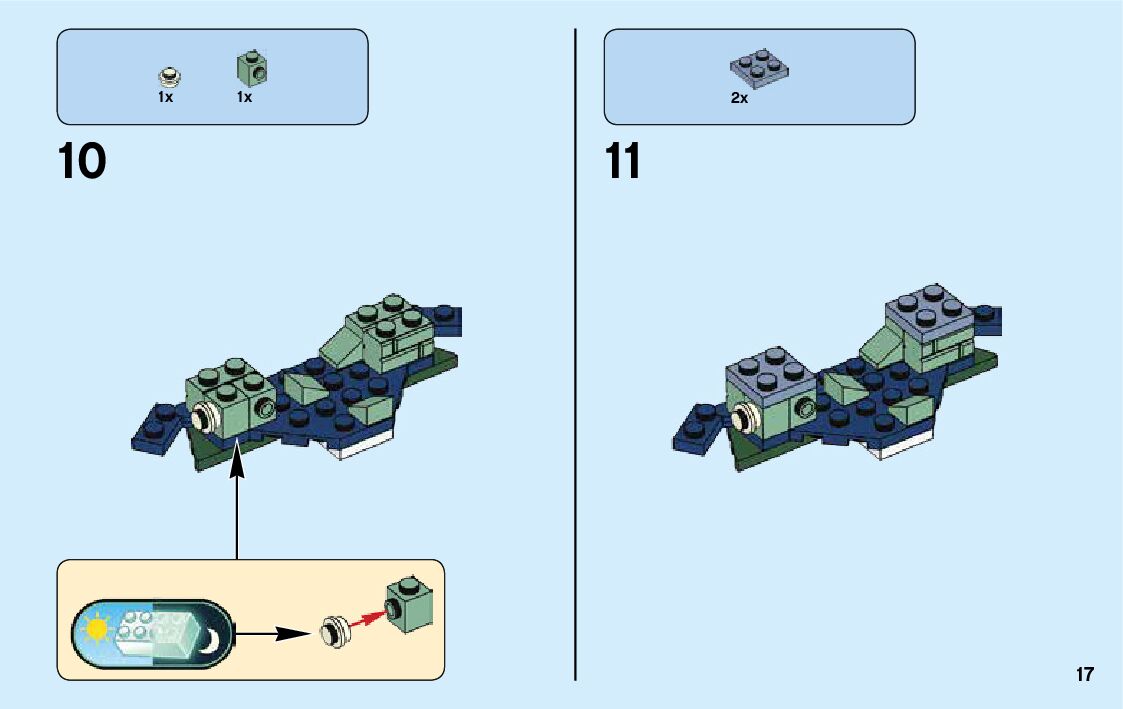 1x 1x

10

2x

11

17