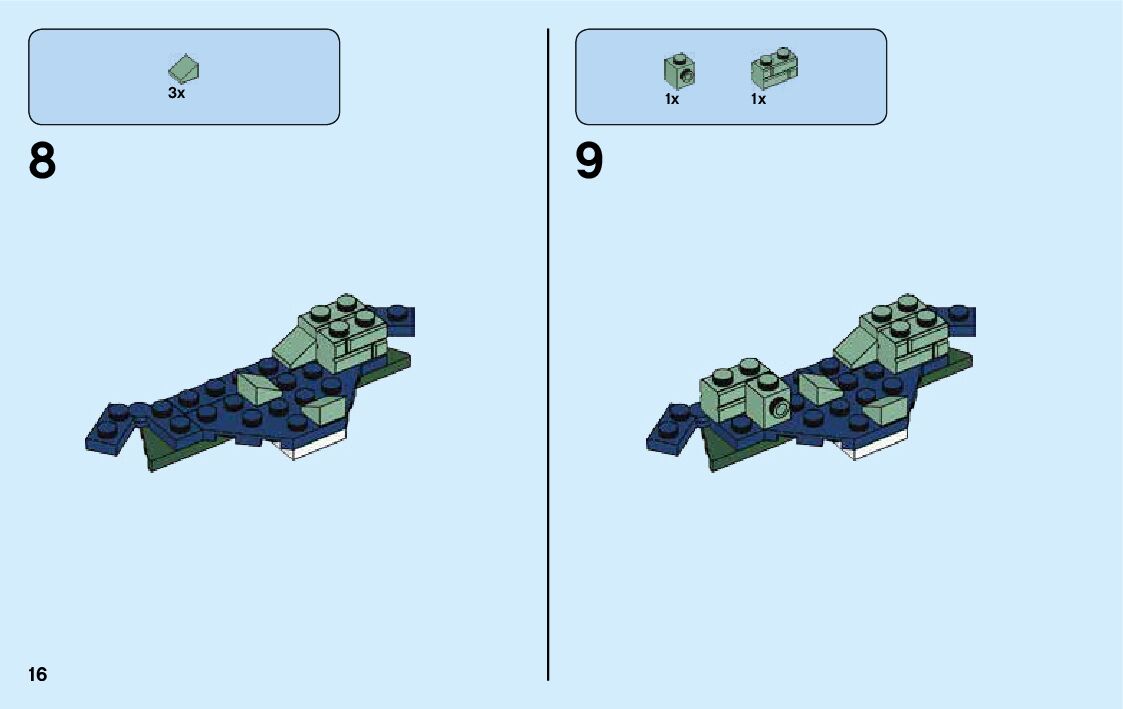 3x

8

1x 1x

9

16