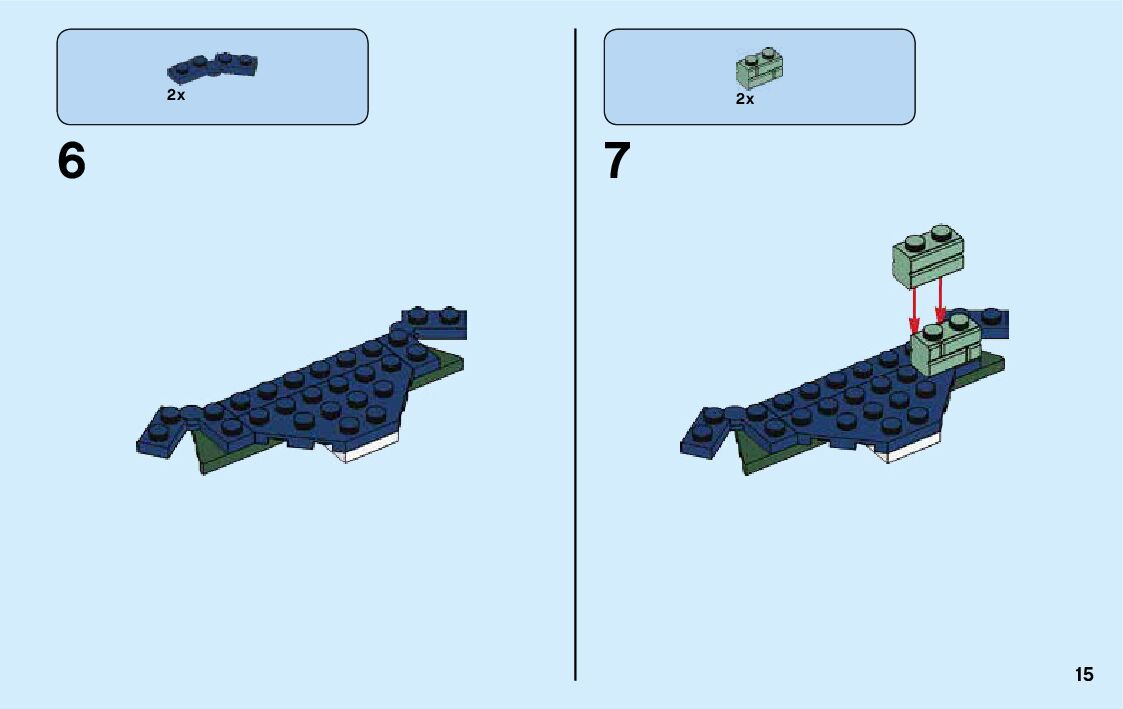 2x

6

2x

7

15