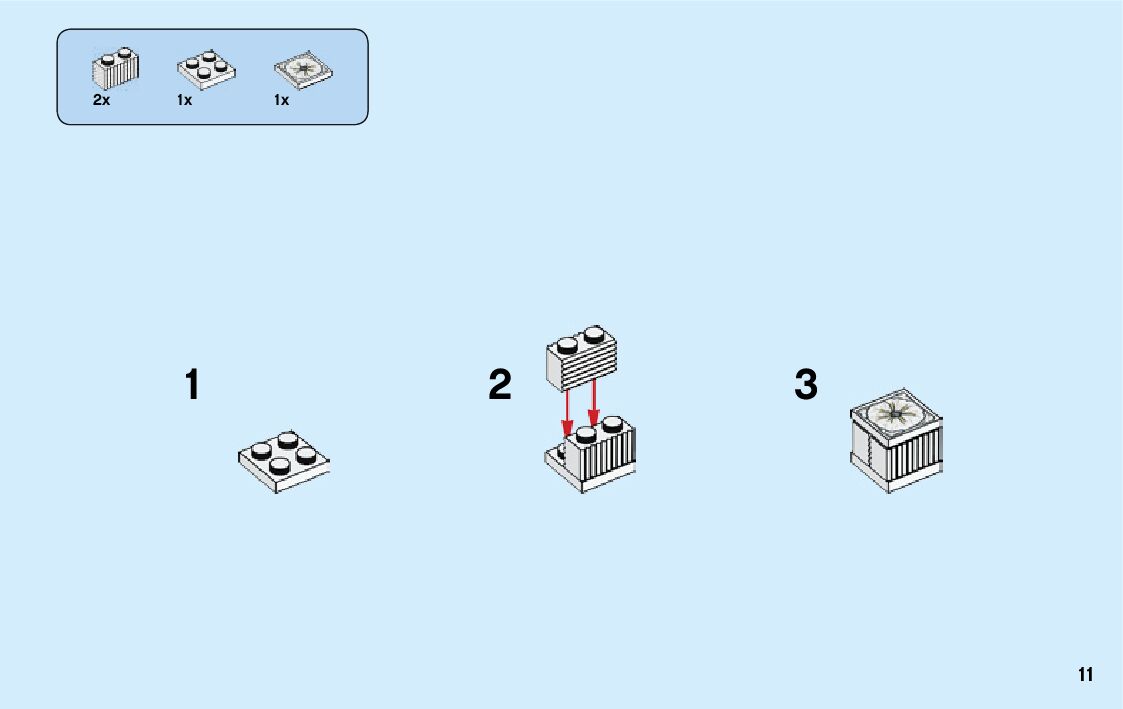 2x 1x 1x

1

2

3

11