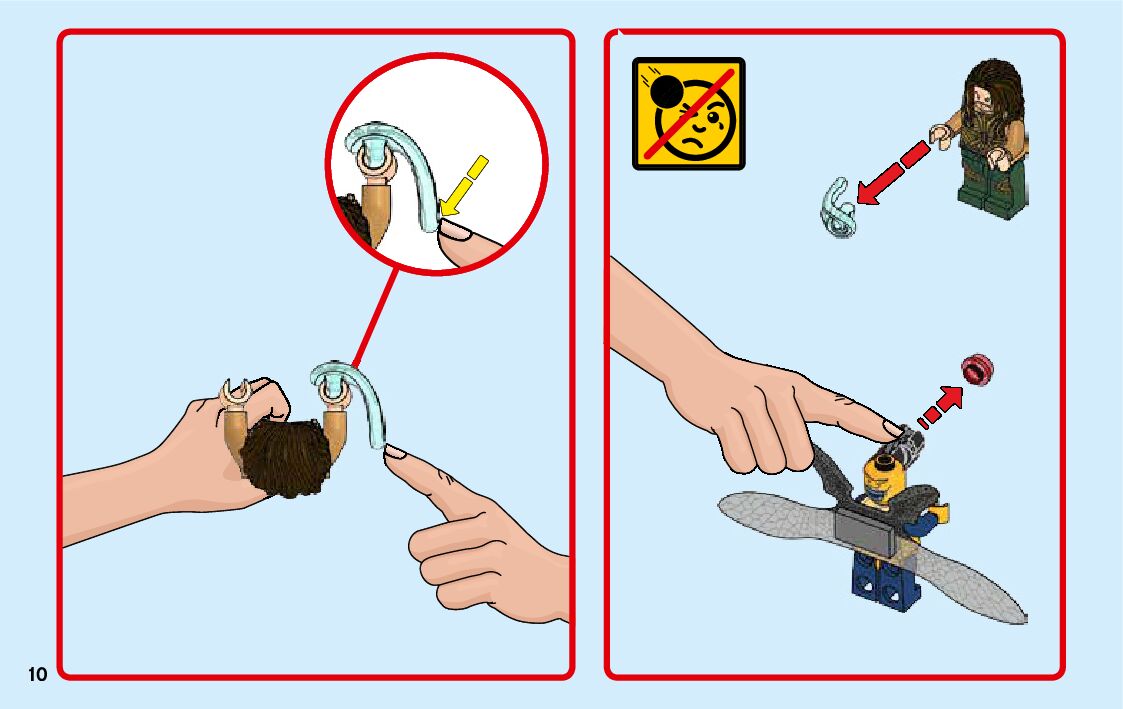 10