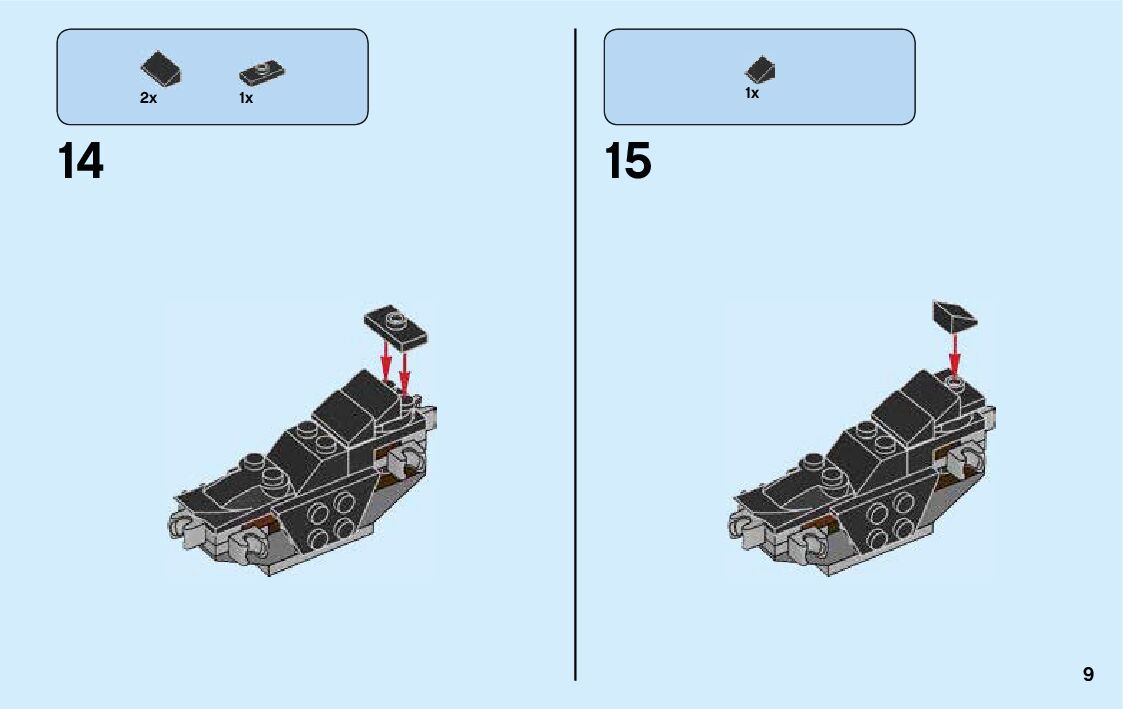 2x 1x

14

1x

15

9