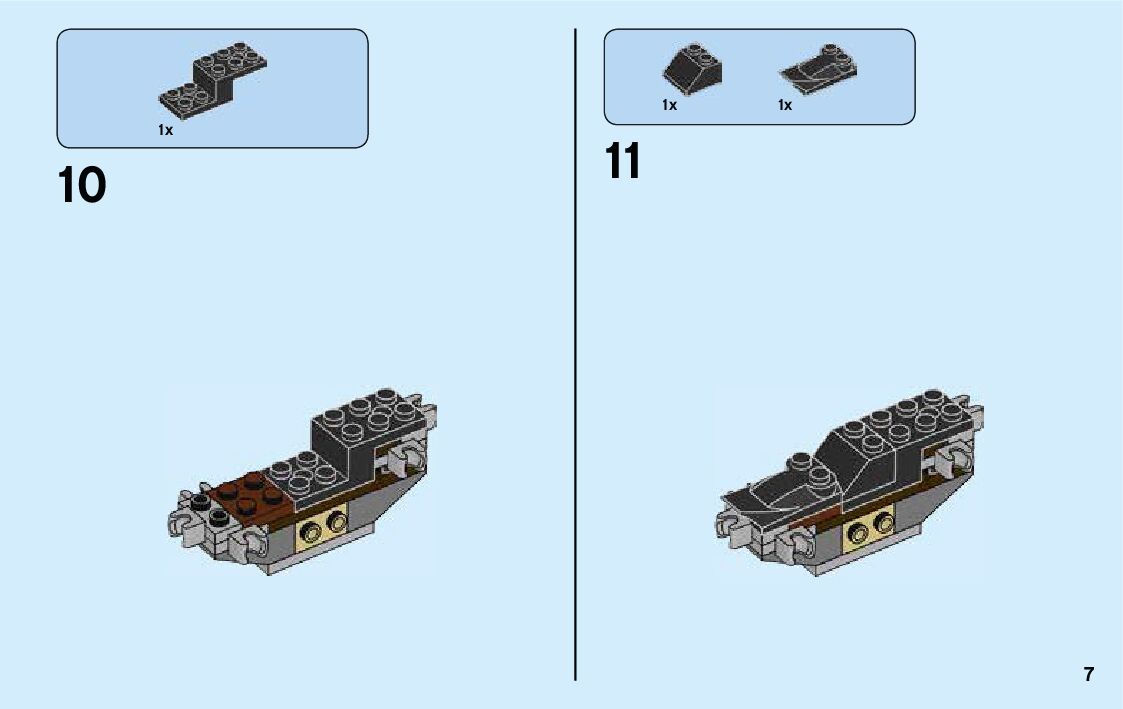 1x

10

1x 1x

11

7