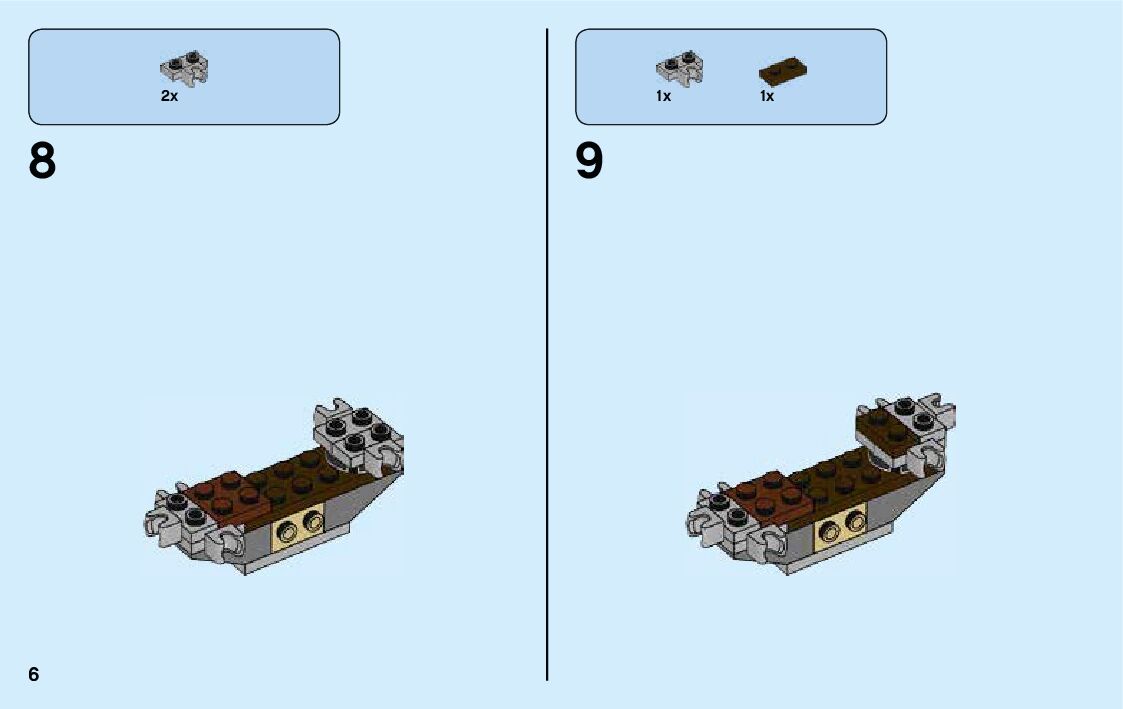 2x

8

1x 1x

9

6