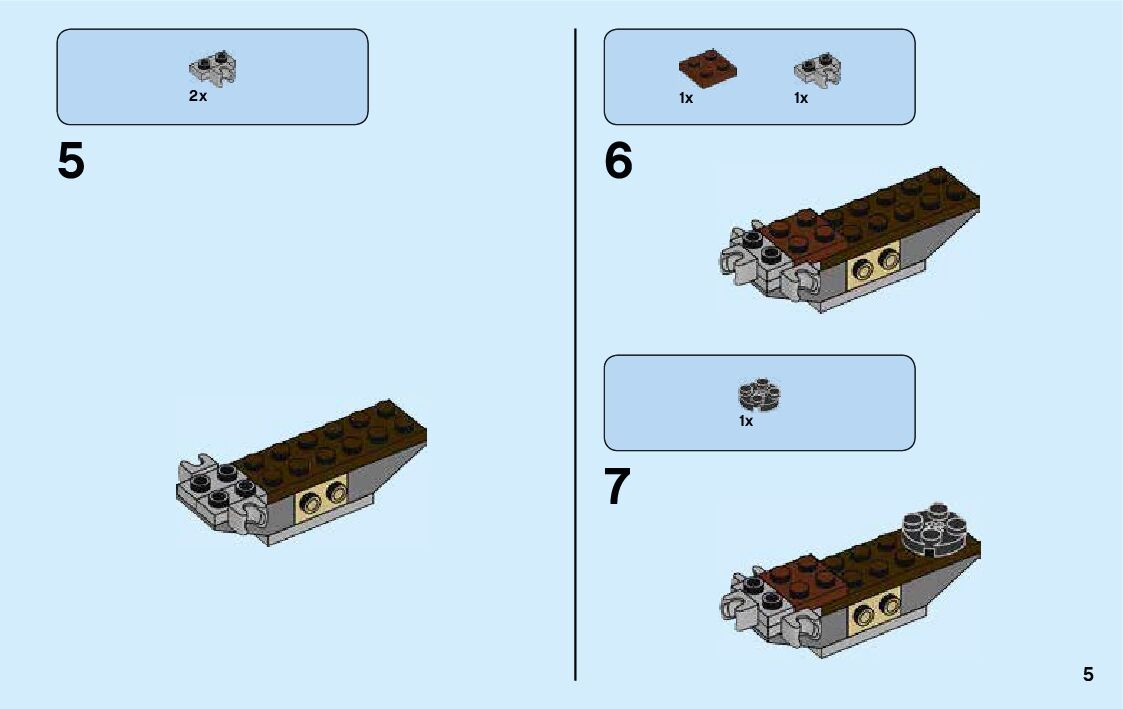 2x

5

1x 1x

6

1x

7

5