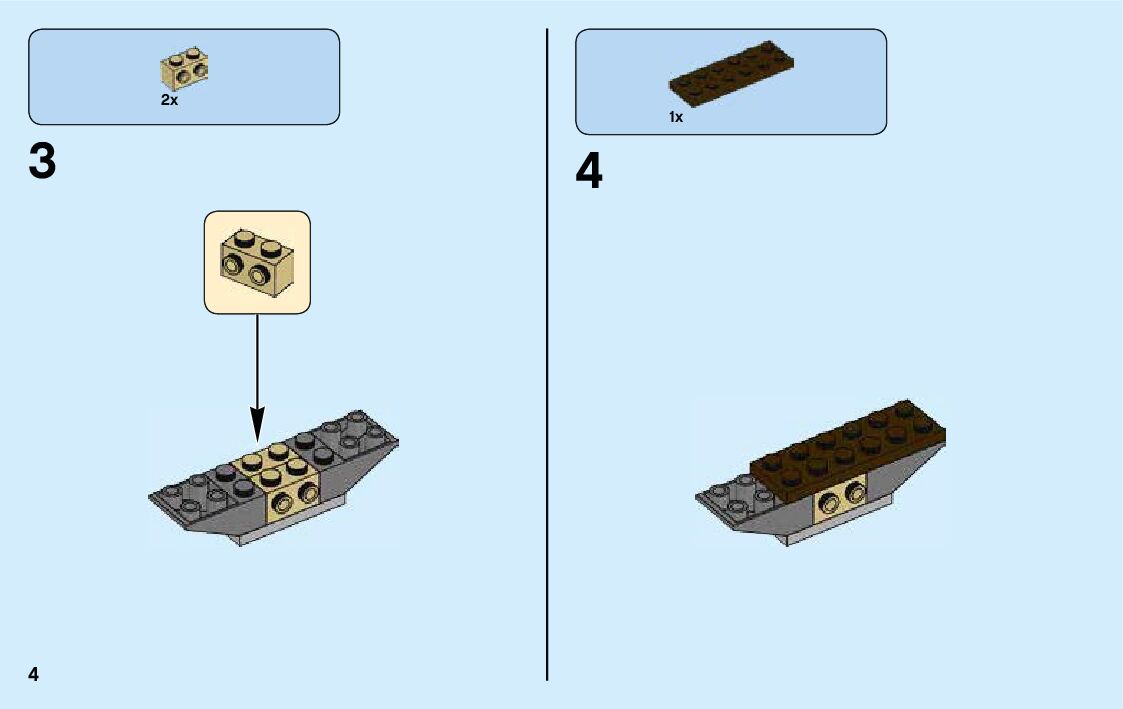 2x

3

1x

4

4