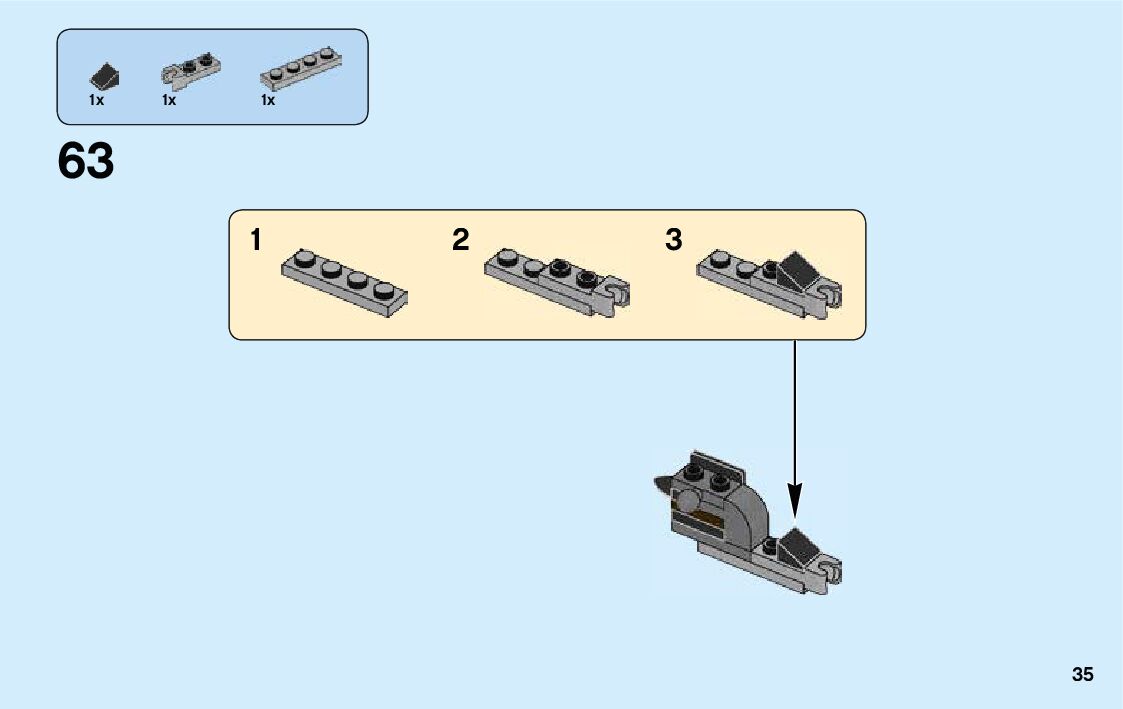 1x 1x 1x

63

1 2 3

35