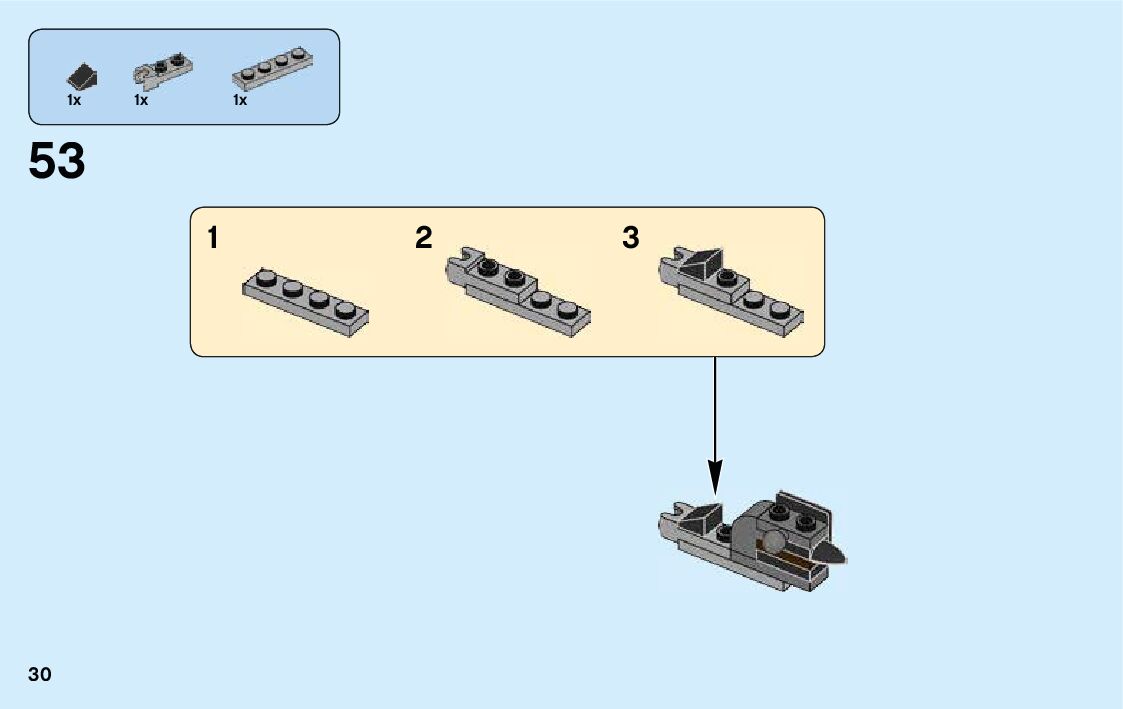 1x 1x 1x

53

1

2

3

30