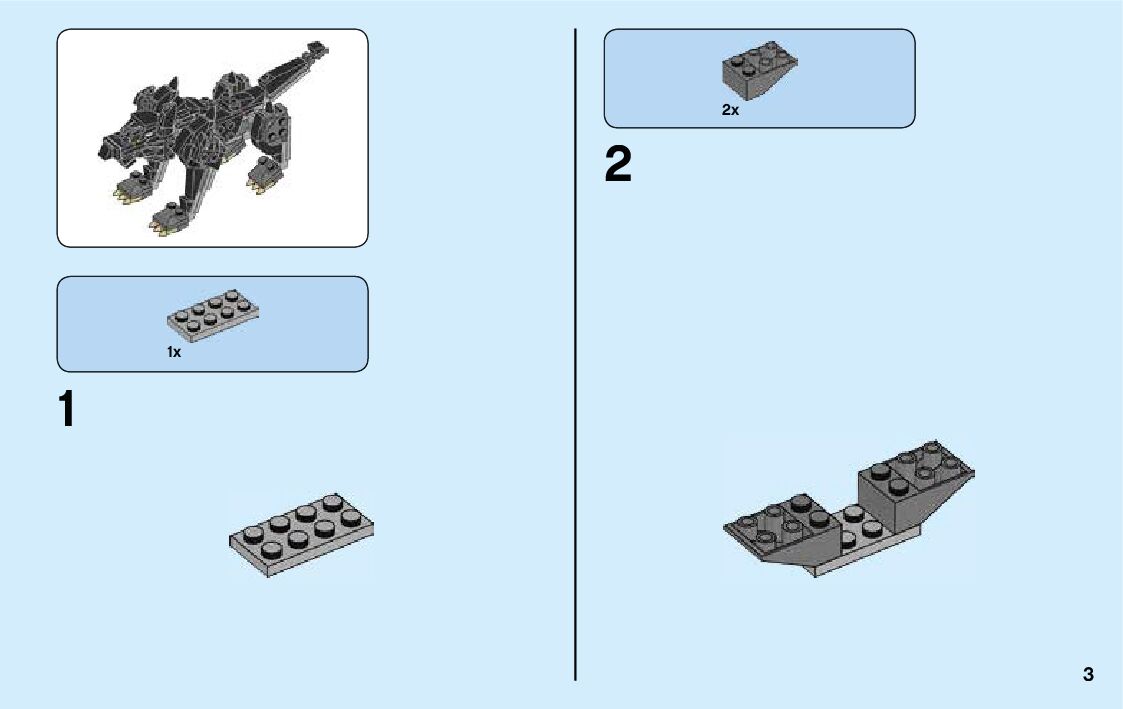 1x

1

2x

2

3