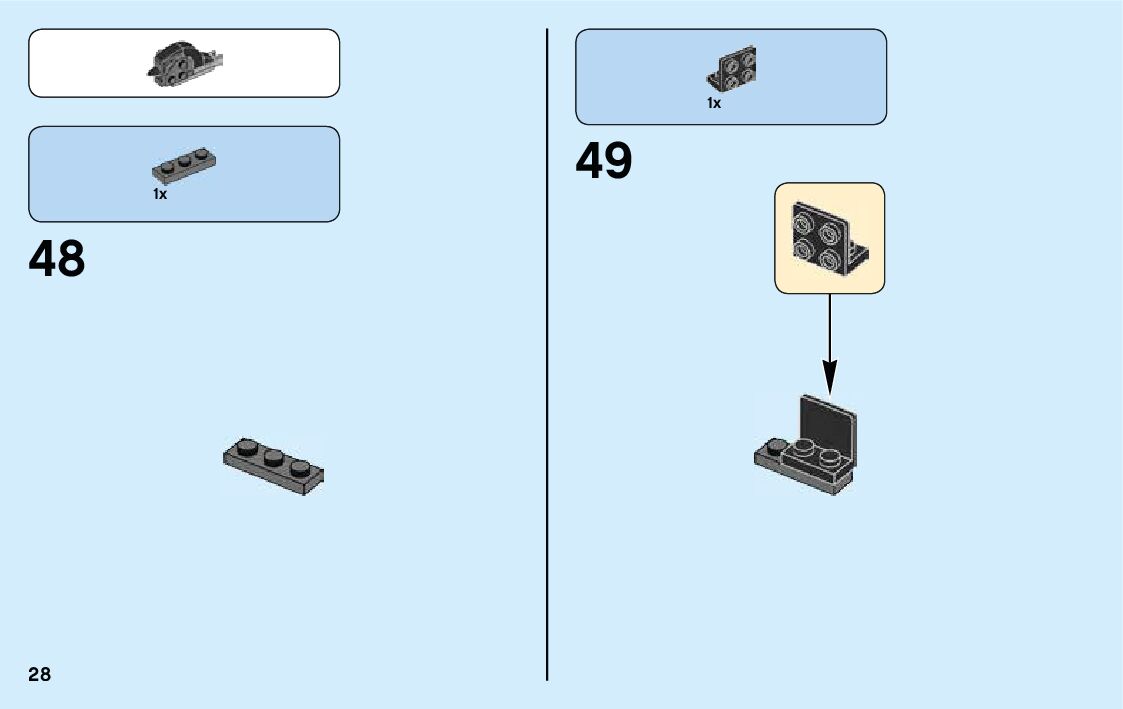 1x

48

28

1x

49