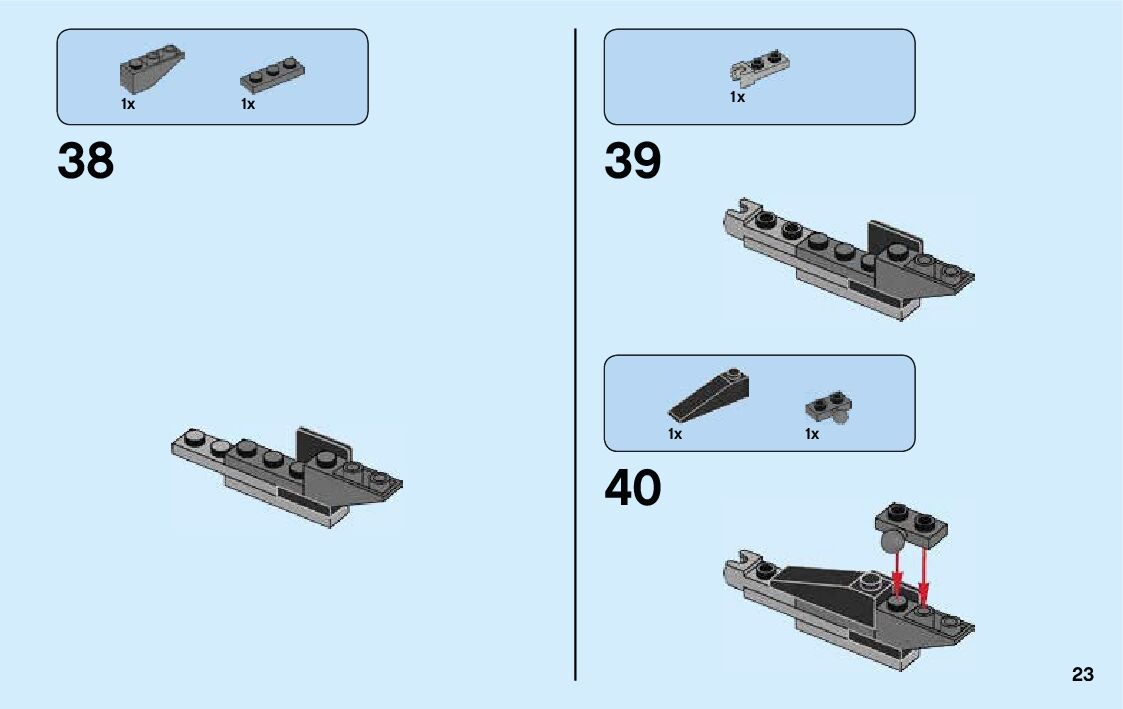 1x 1x

38

1x

39

1x 1x

40

23